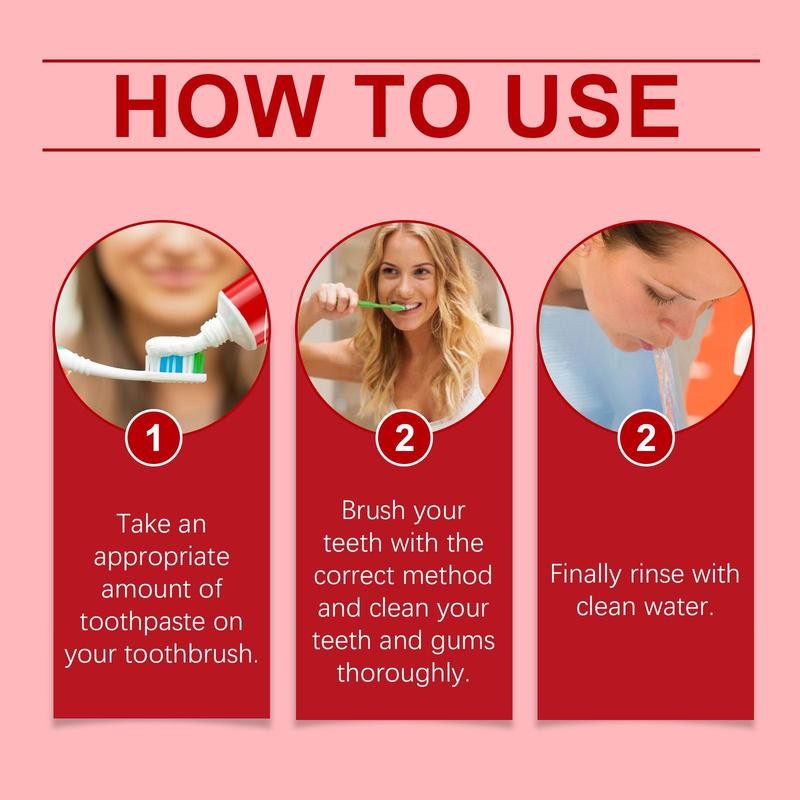 HOW TO USE

1

Take an appropriate amount of toothpaste on your toothbrush.

2

Brush your teeth with the correct method and clean your teeth and gums thoroughly.

2

Finally rinse with clean water.