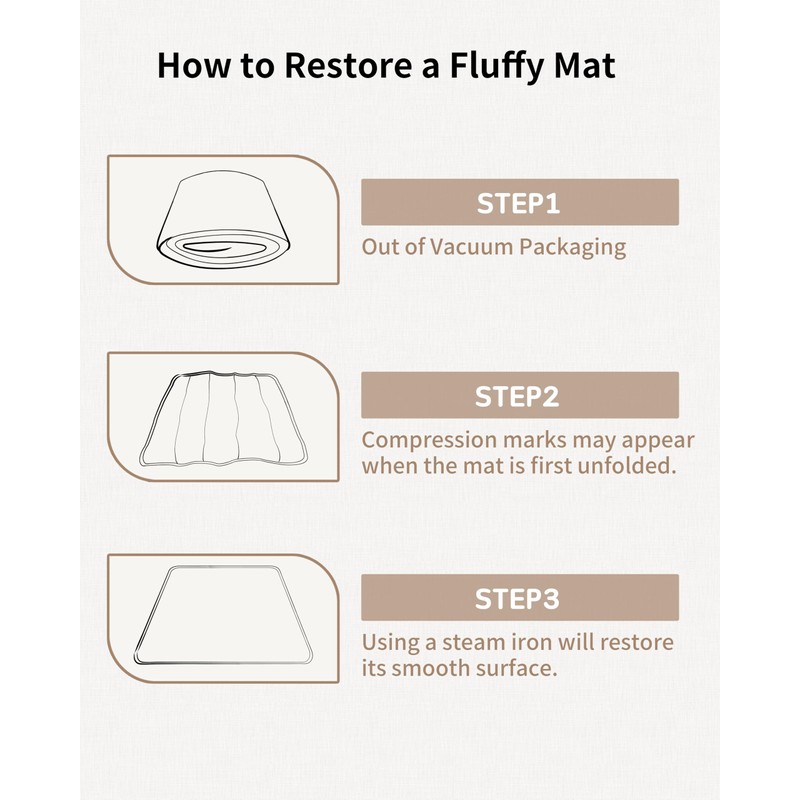 How to Restore a Fluffy Mat

STEP1

Out of Vacuum Packaging

STEP2

Compression marks may appear when the mat is first unfolded.

STEP3

Using a steam iron will restore its smooth surface.