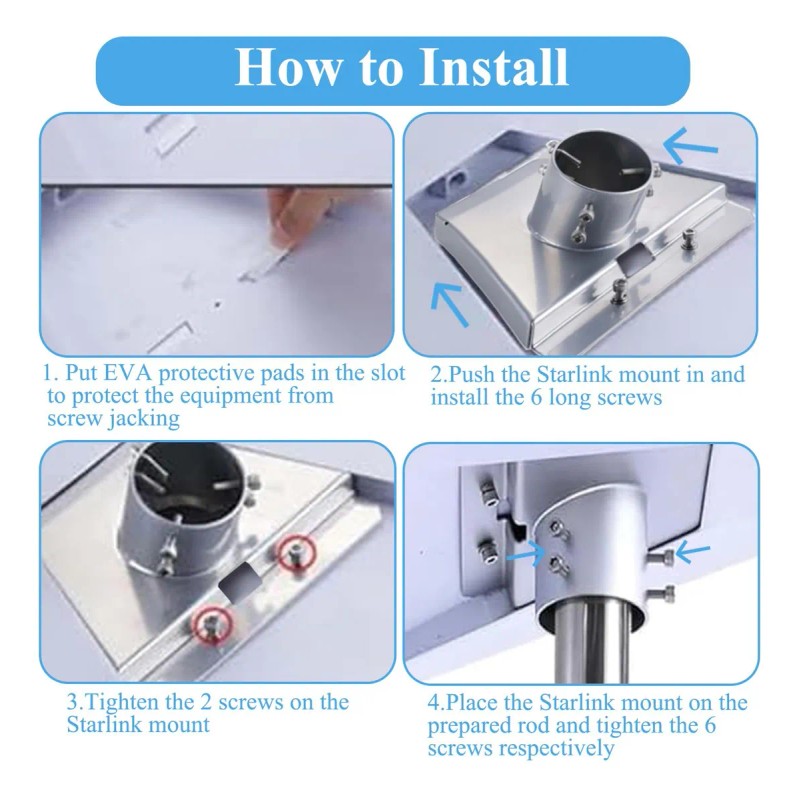 How to Install

1. Put EVA protective pads in the slot to protect the equipment from screw jacking

2.Push the Starlink mount in and install the 6 long screws

3.Tighten the 2 screws on the Starlink mount

4.Place the Starlink mount on the prepared rod and tighten the 6 screws respectively