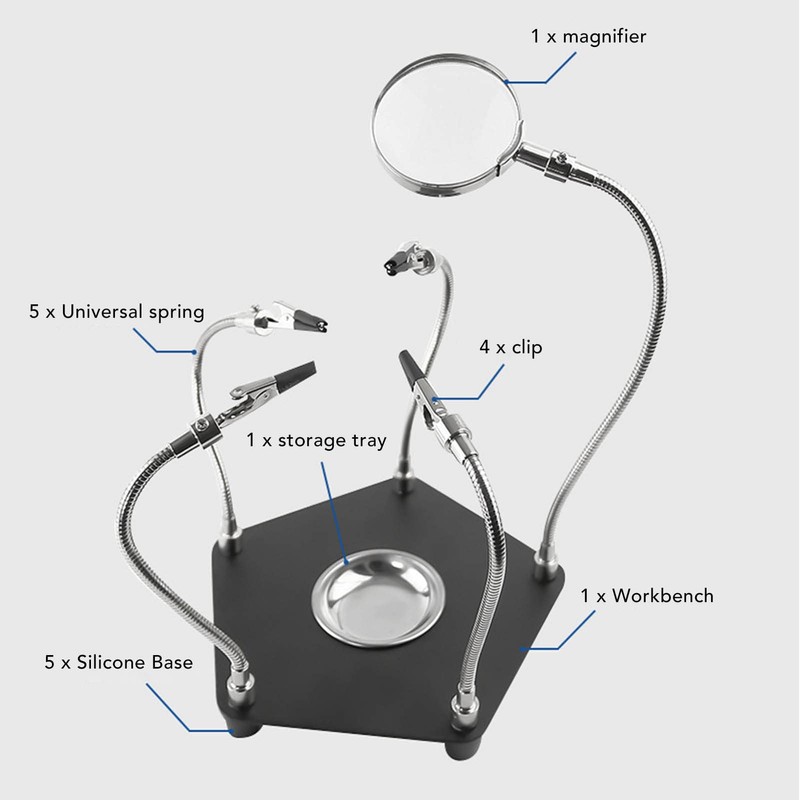 1 x magnifier

5 x Universal spring

4 x clip

1 x storage tray

1 x Workbench

5 x Silicone Base