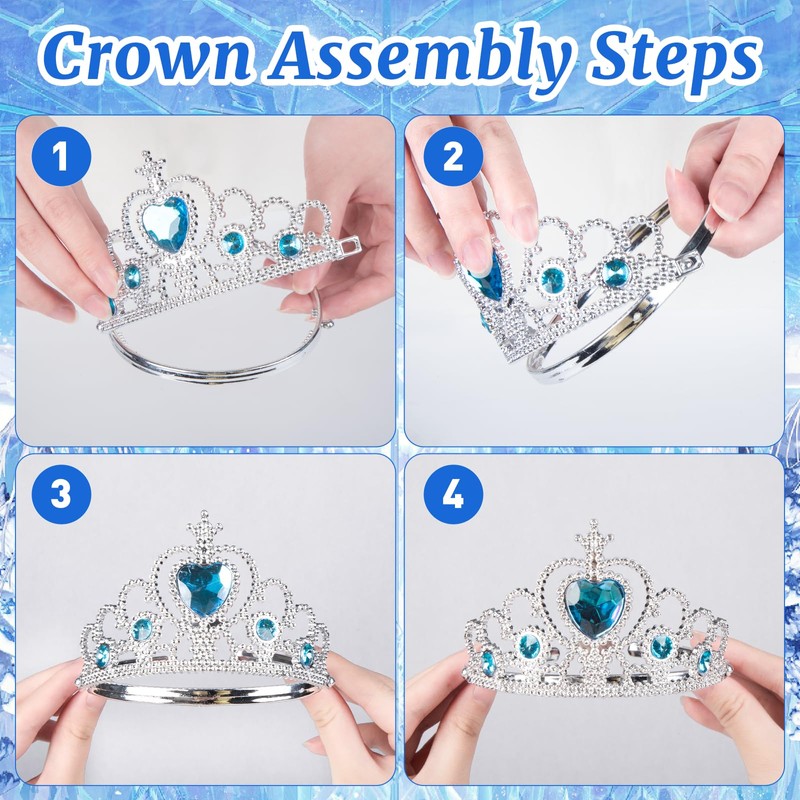 Crown Assembly Steps

1

2

3

4