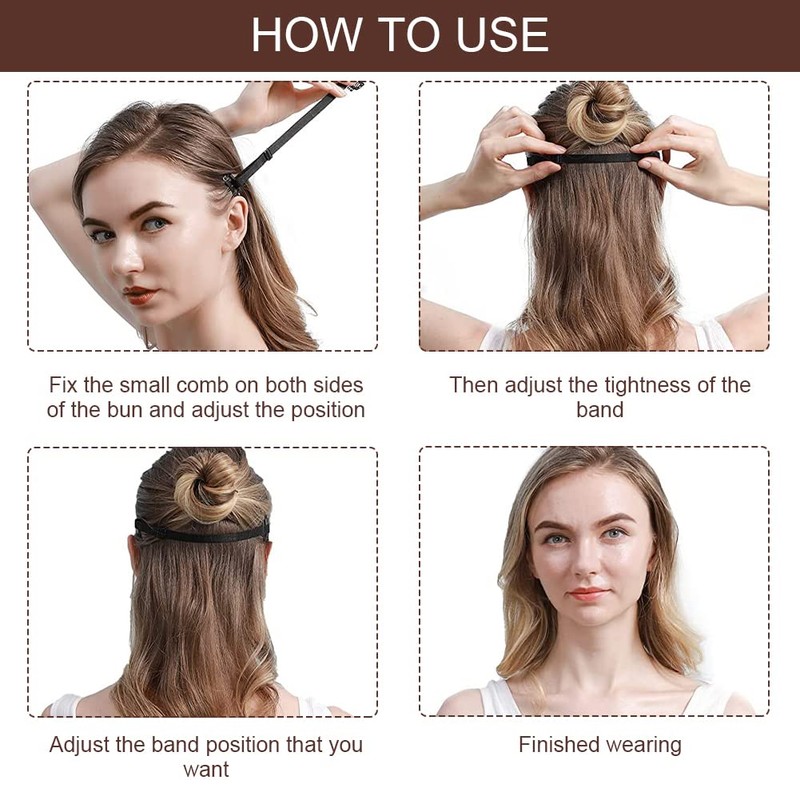 HOW TO USE

Fix the small comb on both sides of the bun and adjust the position

Then adjust the tightness of the band

Adjust the band position that you want

Finished wearing