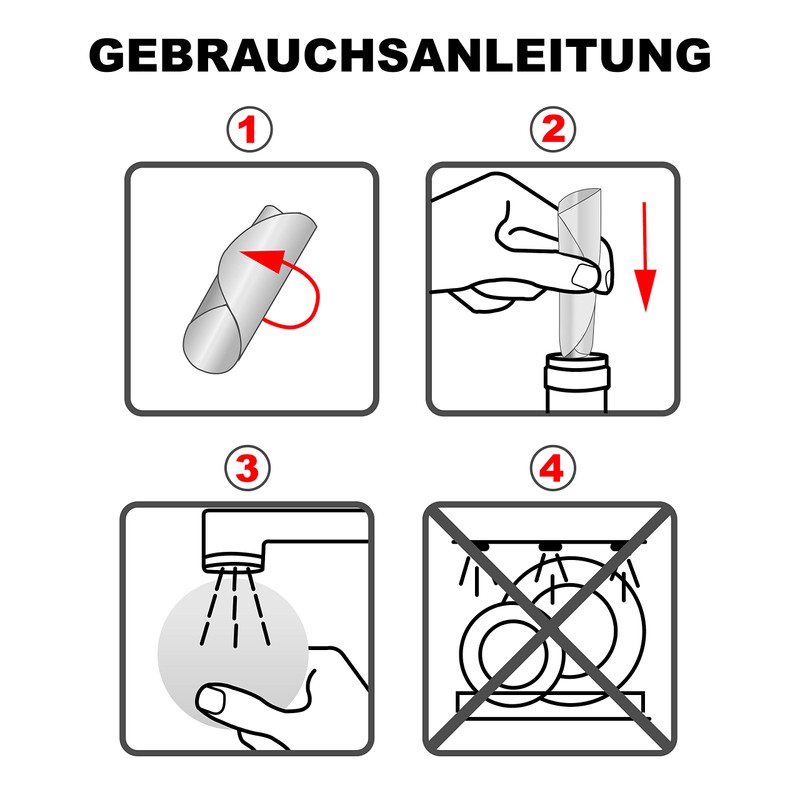 GEBRAUCHSANLEITUNG

1

2

3

4