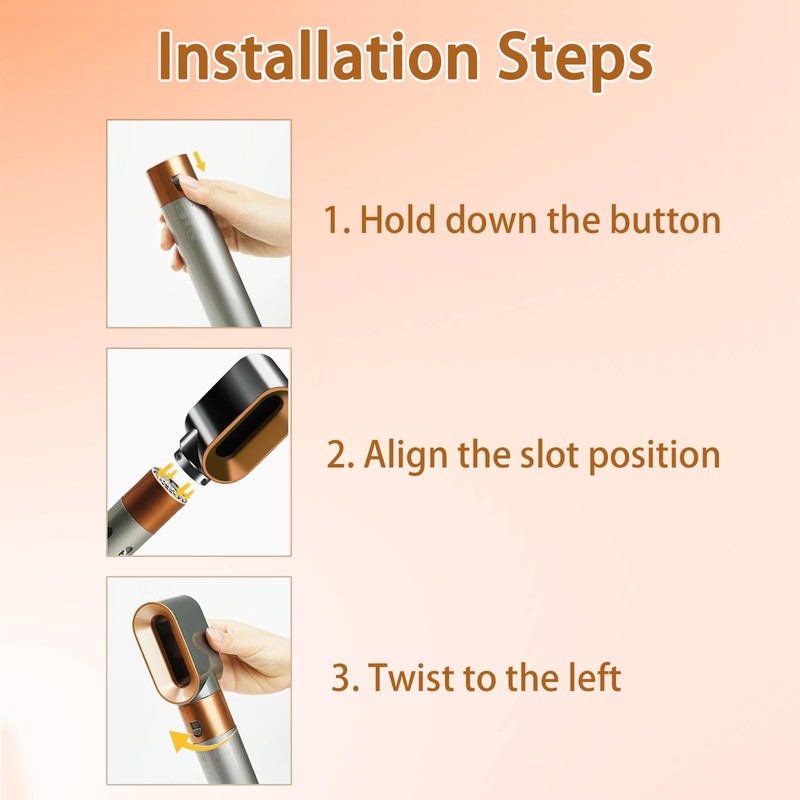 Installation Steps

1. Hold down the button

2. Align the slot position

3. Twist to the left