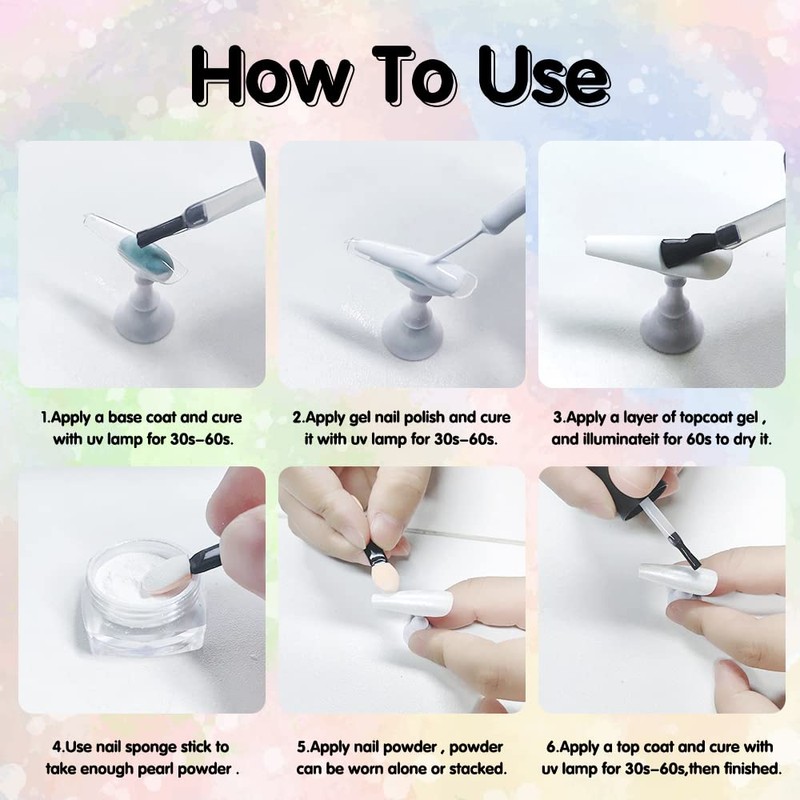 How To Use

1.Apply a base coat and cure with uv lamp for 30s-60s.

2.Apply gel nail polish and cure it with uv lamp for 30s-60s.

3.Apply a layer of topcoat gel , and illuminateit for 60s to dry it.

4.Use nail sponge stick to take enough pearl powder .

5.Apply nail powder , powder can be worn alone or stacked.

6.Apply a top coat and cure with uv lamp for 30s-60s,then finished.