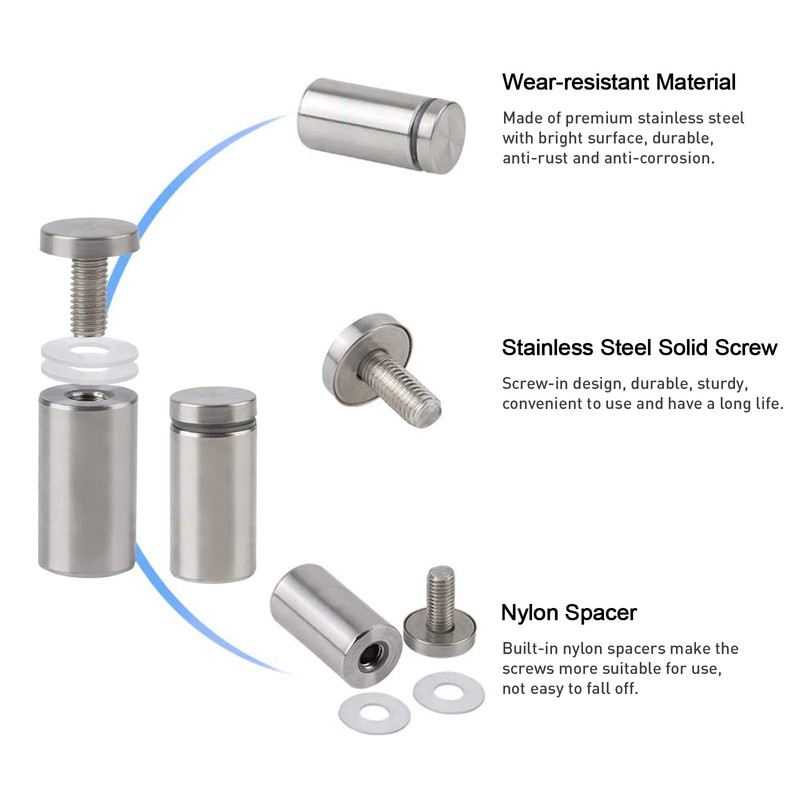 Wear-resistant Material

Made of premium stainless steel with bright surface, durable, anti-rust and anti-corrosion.

Stainless Steel Solid Screw

Screw-in design, durable, sturdy, convenient to use and have a long life.

Nylon Spacer

Built-in nylon spacers make the screws more suitable for use, not easy to fall off.