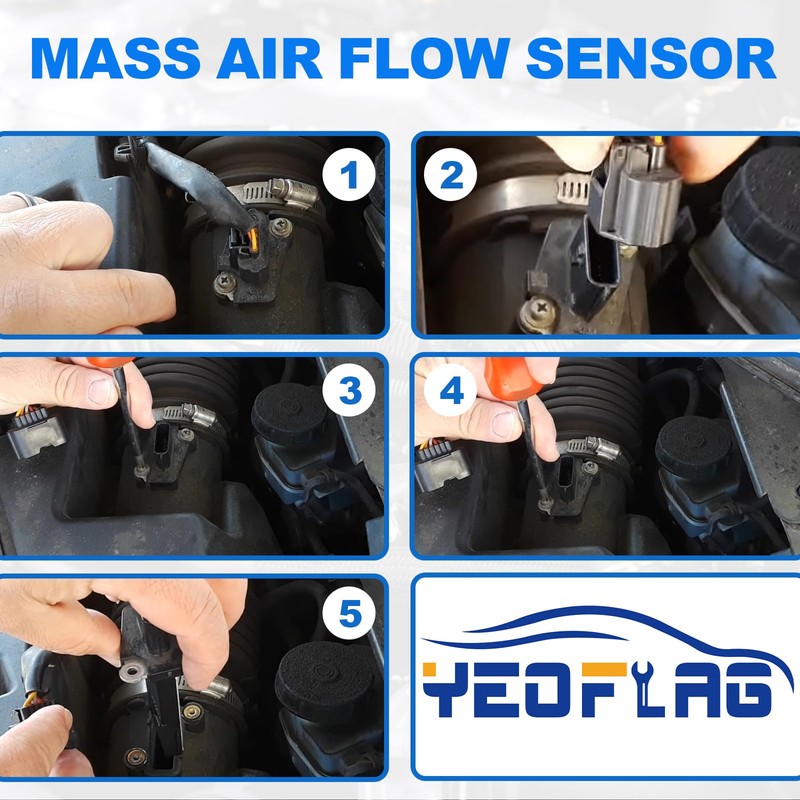 MASS AIR FLOW SENSOR

1

2

3

4

5

YEOFLAG