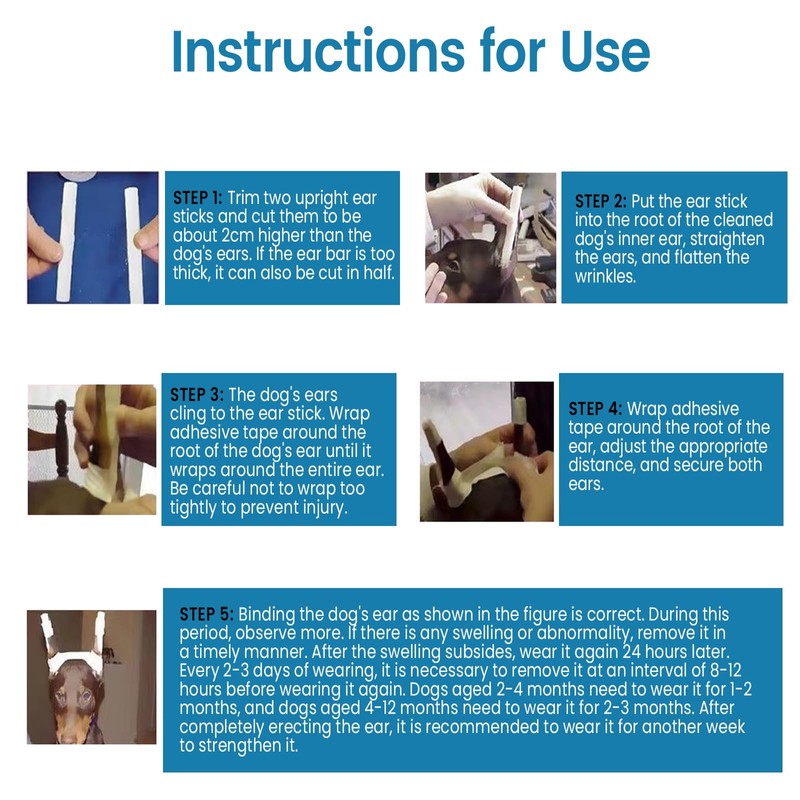 Instructions for Use

STEP 1: Trim two upright ear sticks and cut them to be about 2cm higher than the dog's ears. If the ear bar is too thick, it can also be cut in half.

STEP 2: Put the ear stick into the root of the cleaned dog's inner ear, straighten the ears, and flatten the wrinkles.

STEP 3: The dog's ears cling to the ear stick. Wrap adhesive tape around the root of the dog's ear until it wraps around the entire ear. Be careful not to wrap too tightly to prevent injury.

STEP 4: Wrap adhesive tape around the root of the ear, adjust the appropriate distance, and secure both ears.

STEP 5: Binding the dog's ear as shown in the figure is correct. During this period, observe more. If there is any swelling or abnormality, remove it in a timely manner. After the swelling subsides, wear it again 24 hours later. Every 2-3 days of wearing, it is necessary to remove it at an interval of 8-12 hours before wearing it again. Dogs aged 2-4 months need to wear it for 1-2 months, and dogs aged 4-12 months need to wear it for 2-3 months. After completely erecting the ear, it is recommended to wear it for another week to strengthen it.