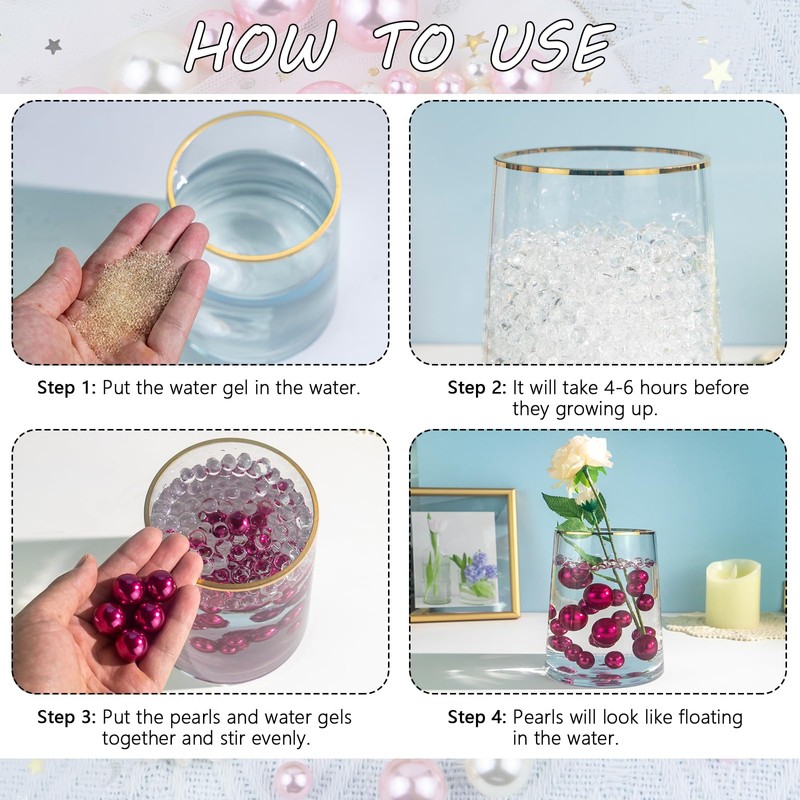 HOW TO USE

Step 1: Put the water gel in the water.

Step 2: It will take 4-6 hours before they growing up.

Step 3: Put the pearls and water gels together and stir evenly.

Step 4: Pearls will look like floating in the water.