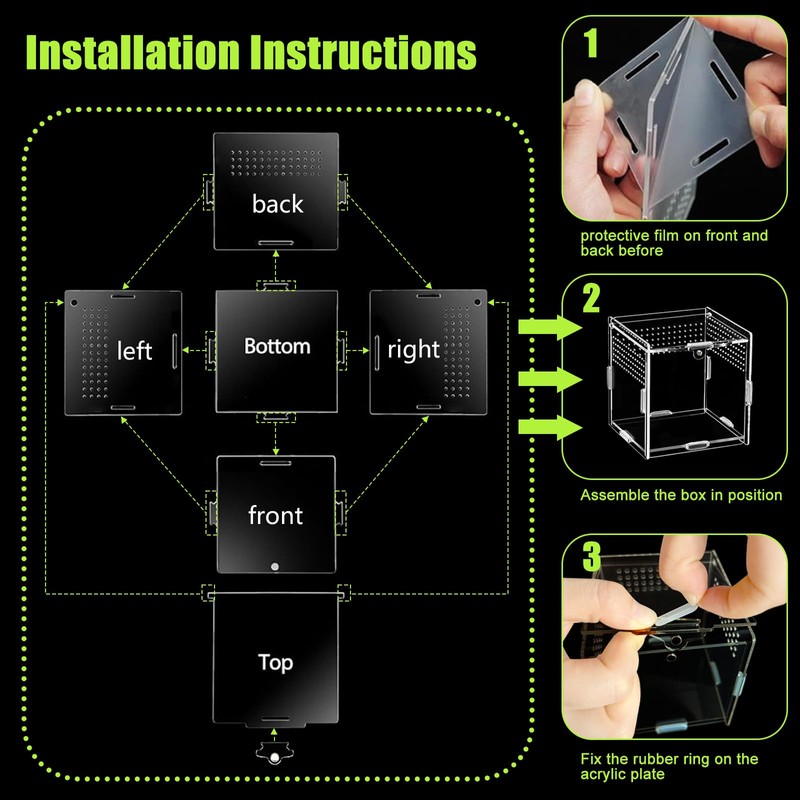 Installation Instructions

back

left

Bottom

right

front

Top

1

protective film on front and back before

2

Assemble the box in position

3

Fix the rubber ring on the acrylic plate