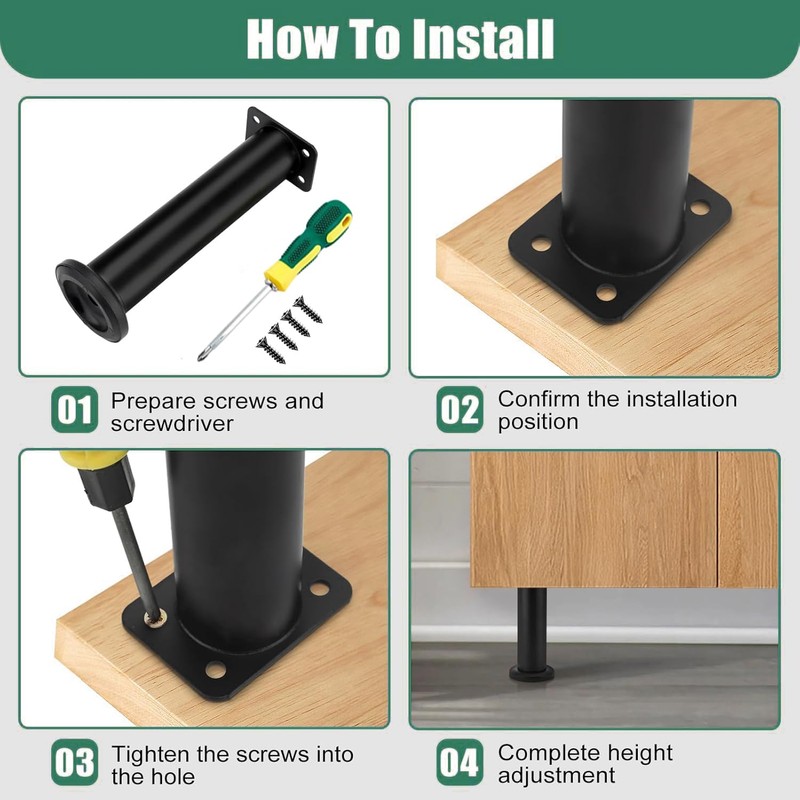 How To Install

01 Prepare screws and screwdriver

02 Confirm the installation position

03 Tighten the screws into the hole

04 Complete height adjustment