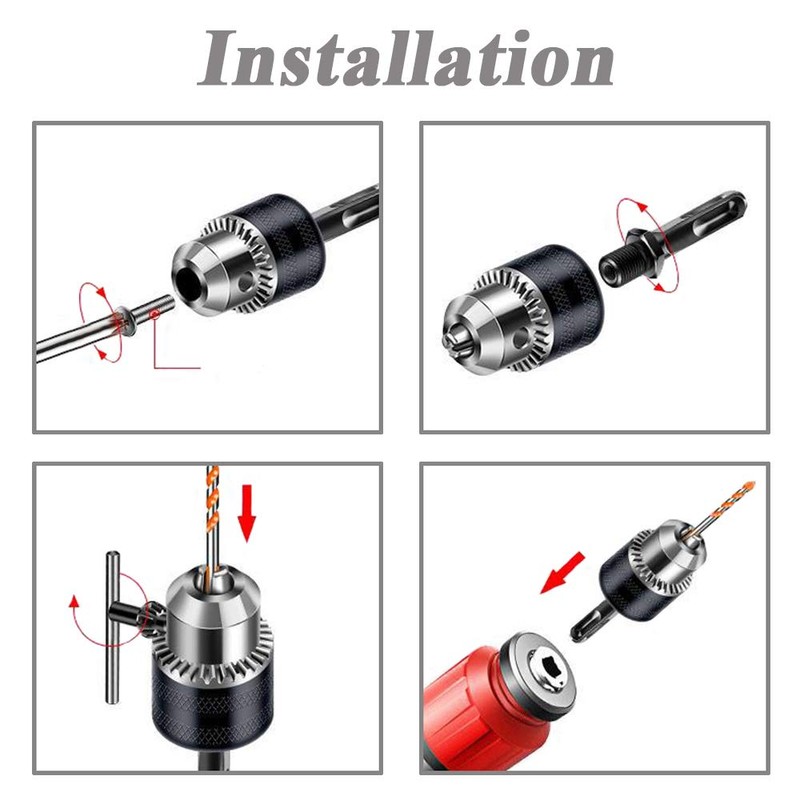 Installation