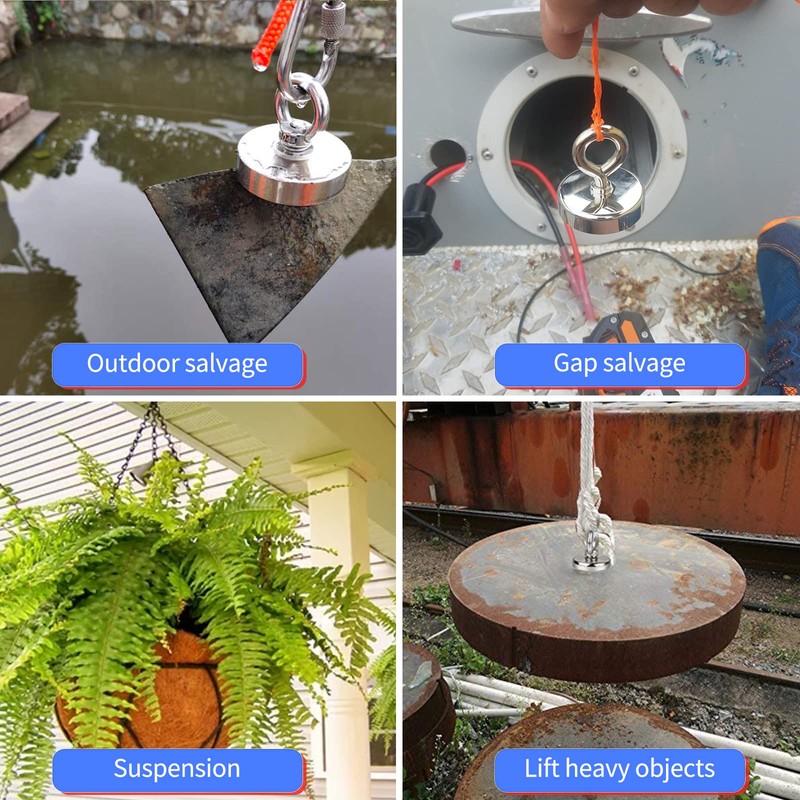 Outdoor salvage

Gap salvage

Suspension

Lift heavy objects