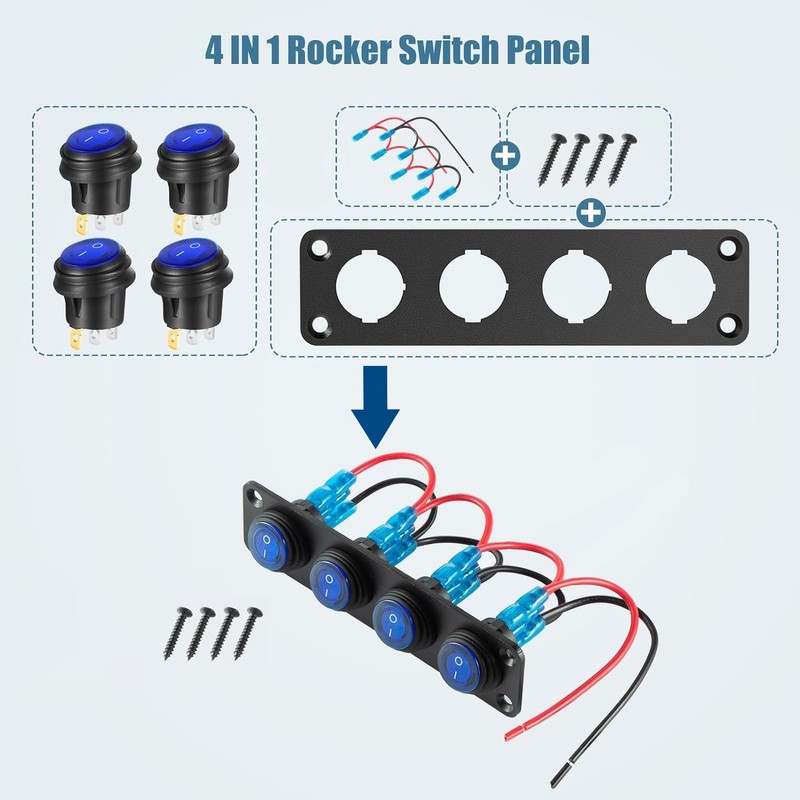 4 IN 1 Rocker Switch Panel