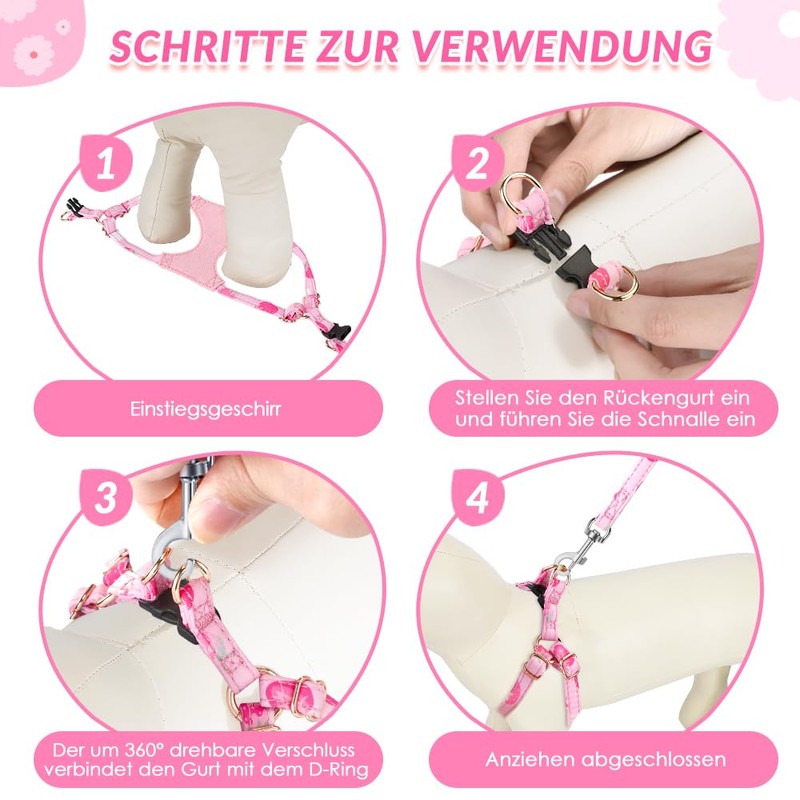 SCHRITTE ZUR VERWENDUNG

1

Einstiegsgeschirr

2

Stellen Sie den Rückengurt ein und führen Sie die Schnalle ein

3

Der um 360° drehbare Verschluss verbindet den Gurt mit dem D-Ring

4

Anziehen abgeschlossen