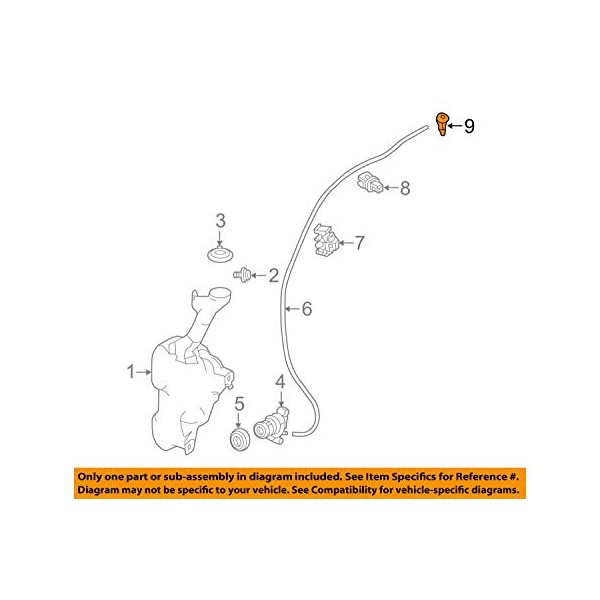 9
8
3
7
2
6
1
4
5

Only one part or sub-assembly in diagram included. See Item Specifics for Reference #.
Diagram may not be specific to your vehicle. See Compatibility for vehicle-specific diagrams.