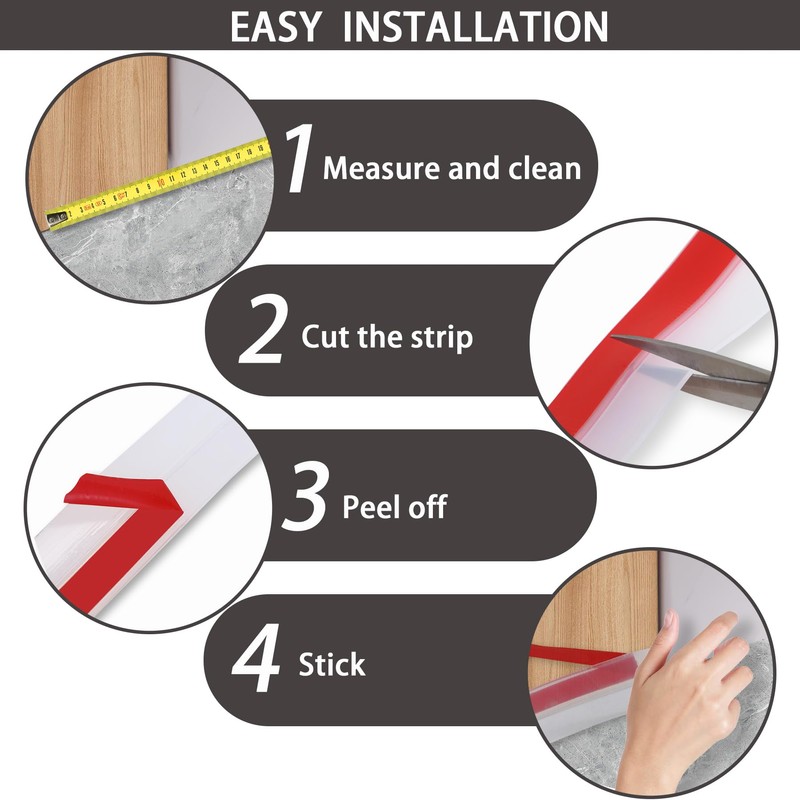 EASY INSTALLATION

1 Measure and clean

2 Cut the strip

3 Peel off

4 Stick