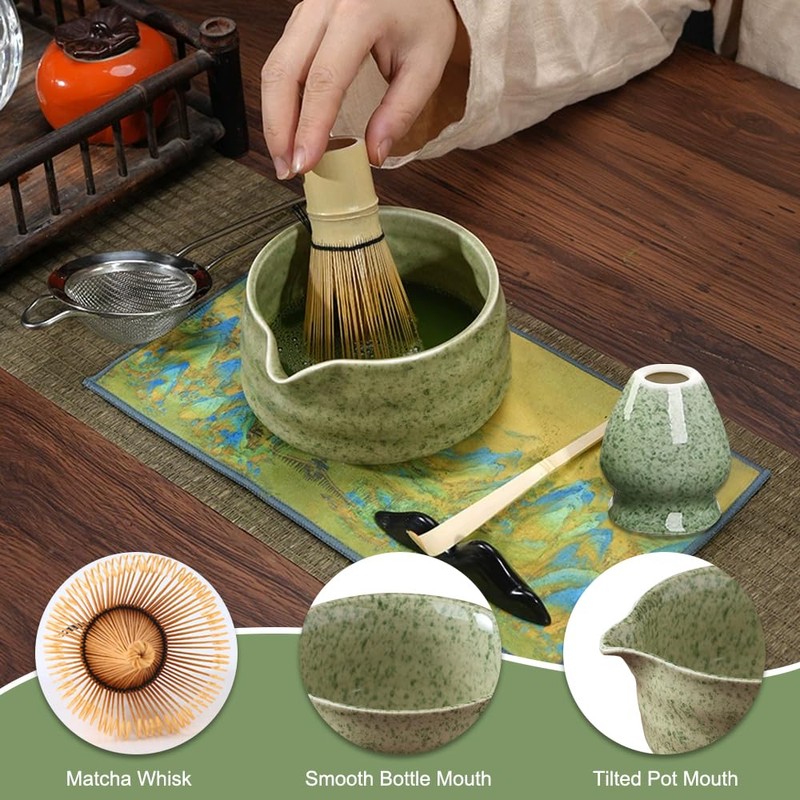 Matcha Whisk

Smooth Bottle Mouth

Tilted Pot Mouth