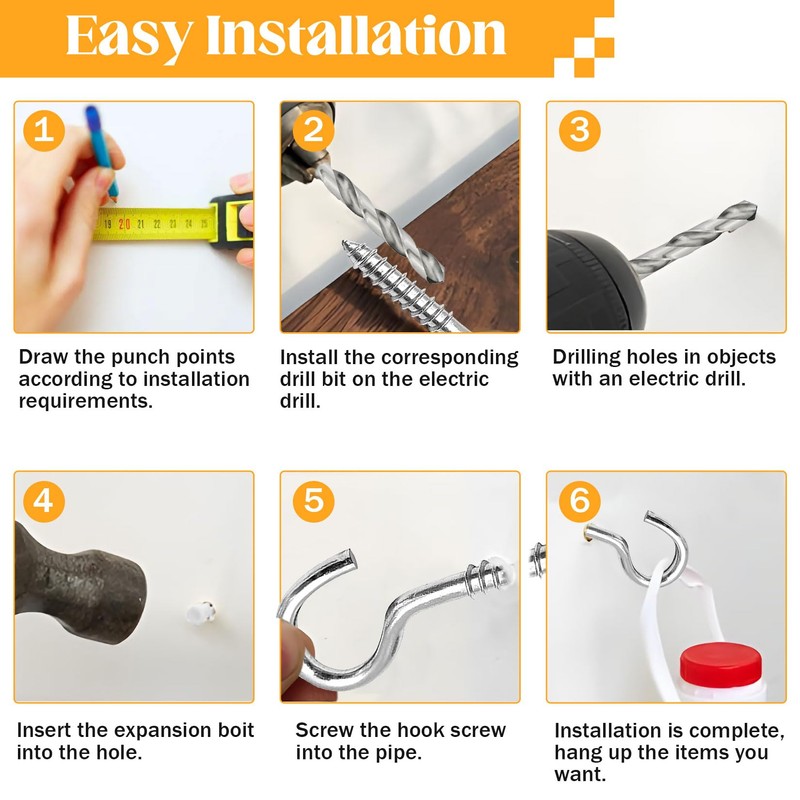 Easy Installation

1

19 20 21 22 23 24 25

Draw the punch points according to installation requirements.

2

Install the corresponding drill bit on the electric drill.

3

Drilling holes in objects with an electric drill.

4

Insert the expansion boit into the hole.

5

Screw the hook screw into the pipe.

6

Installation is complete, hang up the items you want.