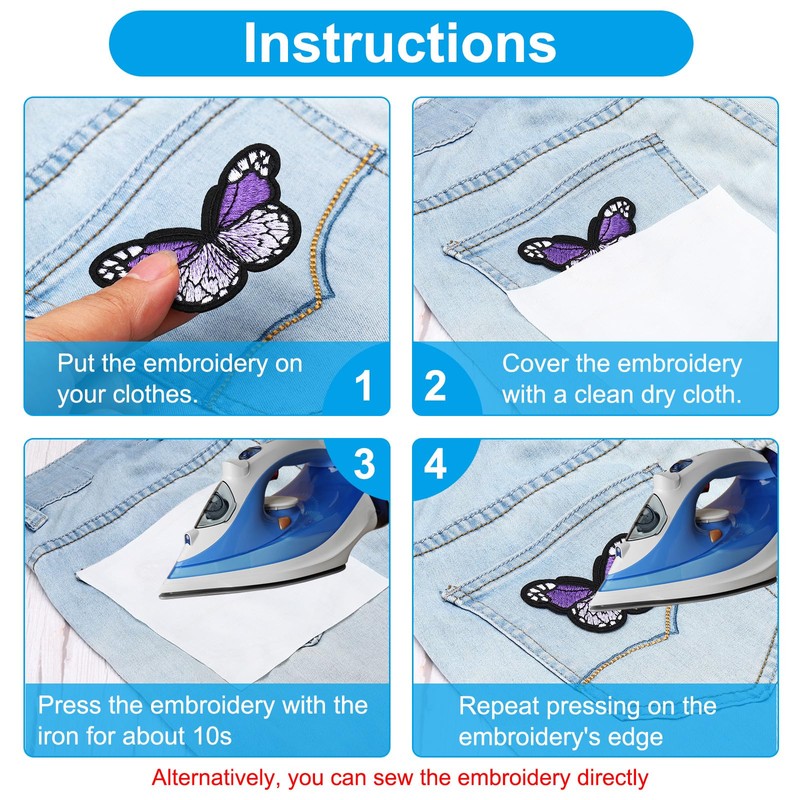 Instructions

Put the embroidery on your clothes.

1

2

Cover the embroidery with a clean dry cloth.

3

Press the embroidery with the iron for about 10s

4

Repeat pressing on the embroidery's edge

Alternatively, you can sew the embroidery directly