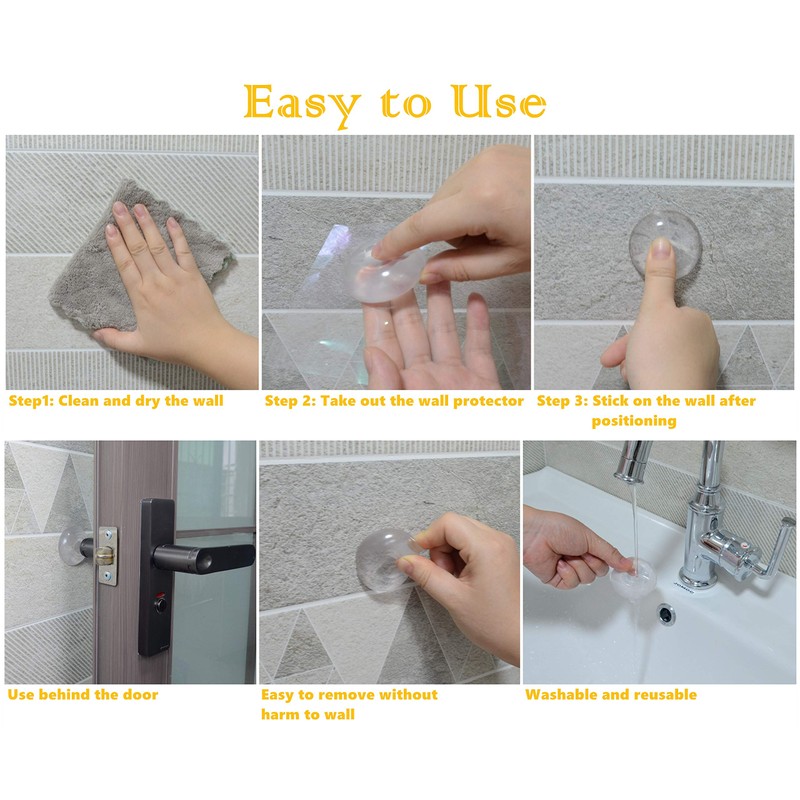 Easy to Use

Step1: Clean and dry the wall

Step 2: Take out the wall protector

Step 3: Stick on the wall after positioning

Use behind the door

Easy to remove without harm to wall

Washable and reusable