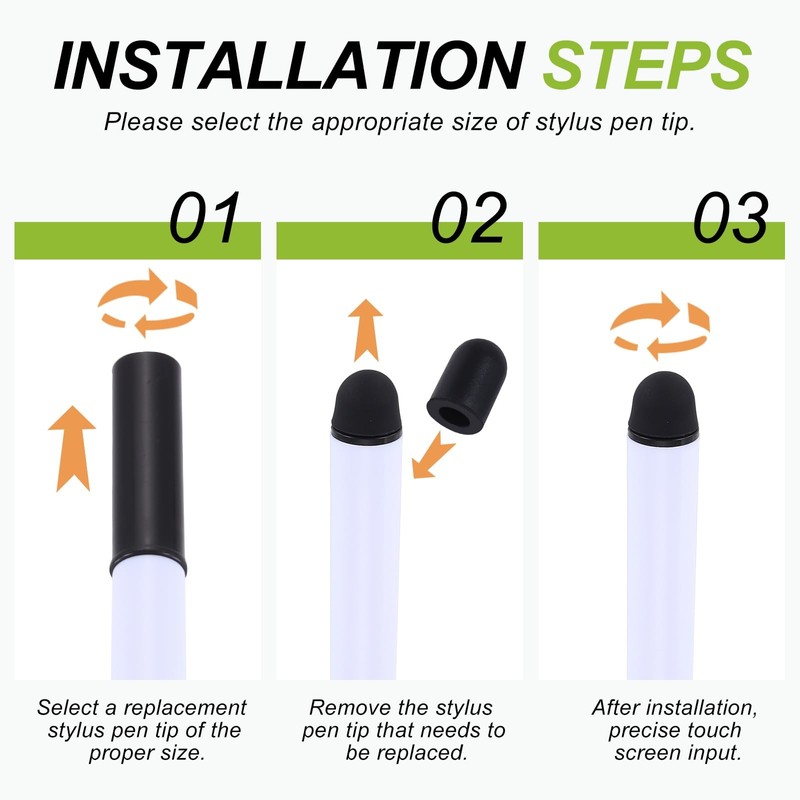 INSTALLATION STEPS

Please select the appropriate size of stylus pen tip.

01

Select a replacement stylus pen tip of the proper size.

02

Remove the stylus pen tip that needs to be replaced.

03

After installation, precise touch screen input.