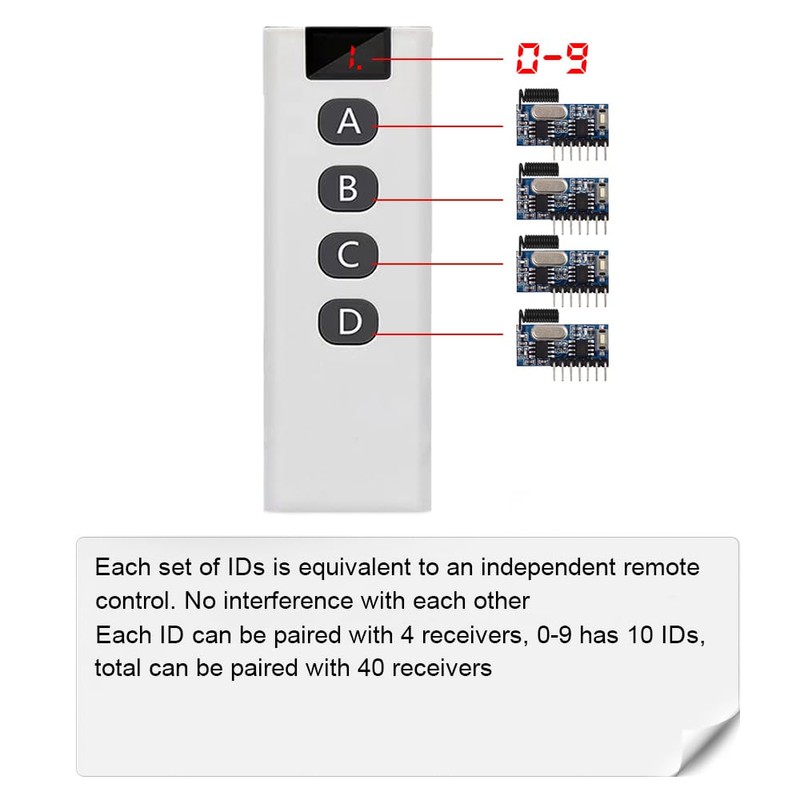 1.

0-9

A

B

C

D

Each set of IDs is equivalent to an independent remote control. No interference with each other
Each ID can be paired with 4 receivers, 0-9 has 10 IDs, total can be paired with 40 receivers