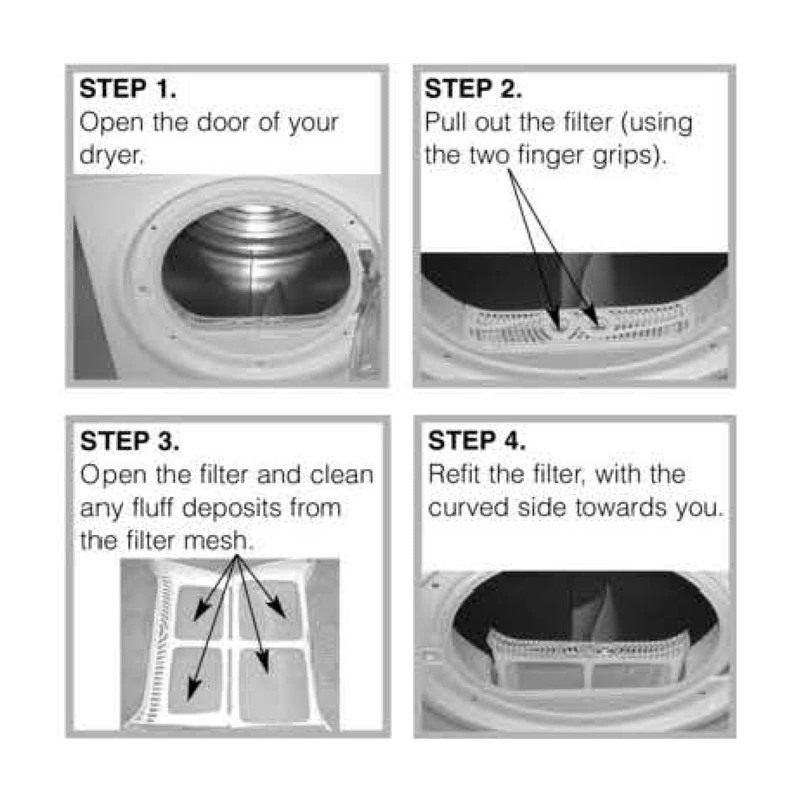 STEP 1.
Open the door of your dryer.

STEP 2.
Pull out the filter (using the two finger grips).

STEP 3.
Open the filter and clean any fluff deposits from the filter mesh.

STEP 4.
Refit the filter, with the curved side towards you.