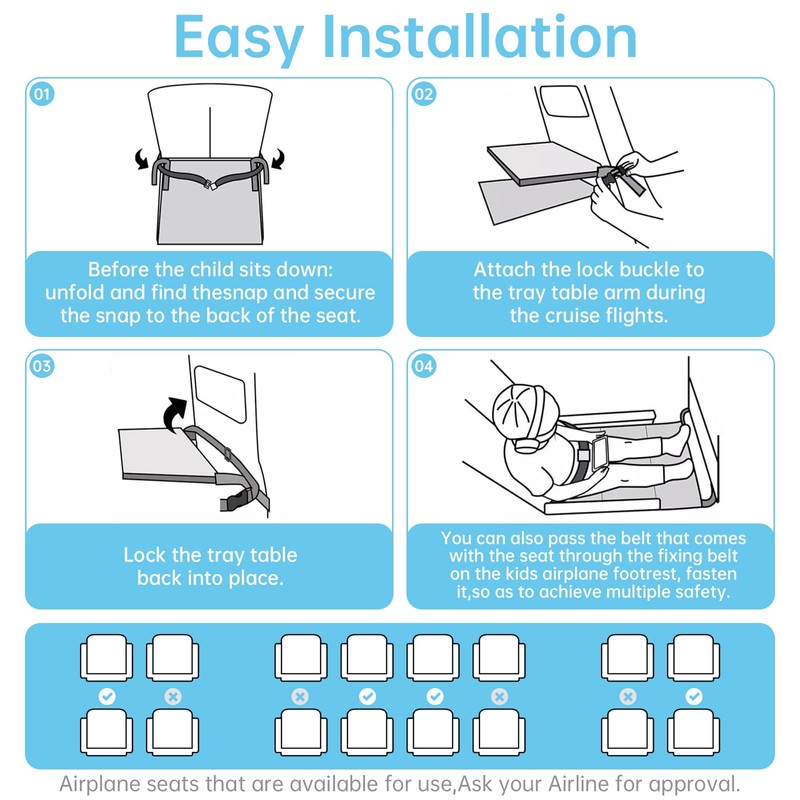 Easy Installation

01

Before the child sits down: unfold and find thesnap and secure the snap to the back of the seat.

02

Attach the lock buckle to the tray table arm during the cruise flights.

03

Lock the tray table back into place.

04

You can also pass the belt that comes with the seat through the fixing belt on the kids airplane footrest, fasten it,so as to achieve multiple safety.

Airplane seats that are available for use,Ask your Airline for approval.