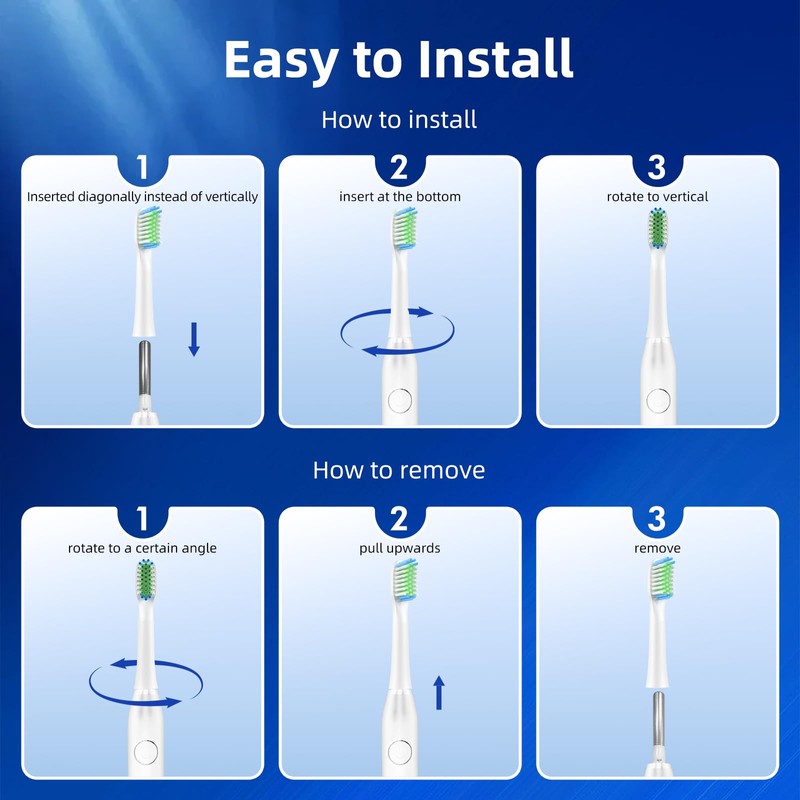 Easy to Install

How to install

1
Inserted diagonally instead of vertically

2
insert at the bottom

3
rotate to vertical

How to remove

1
rotate to a certain angle

2
pull upwards

3
remove