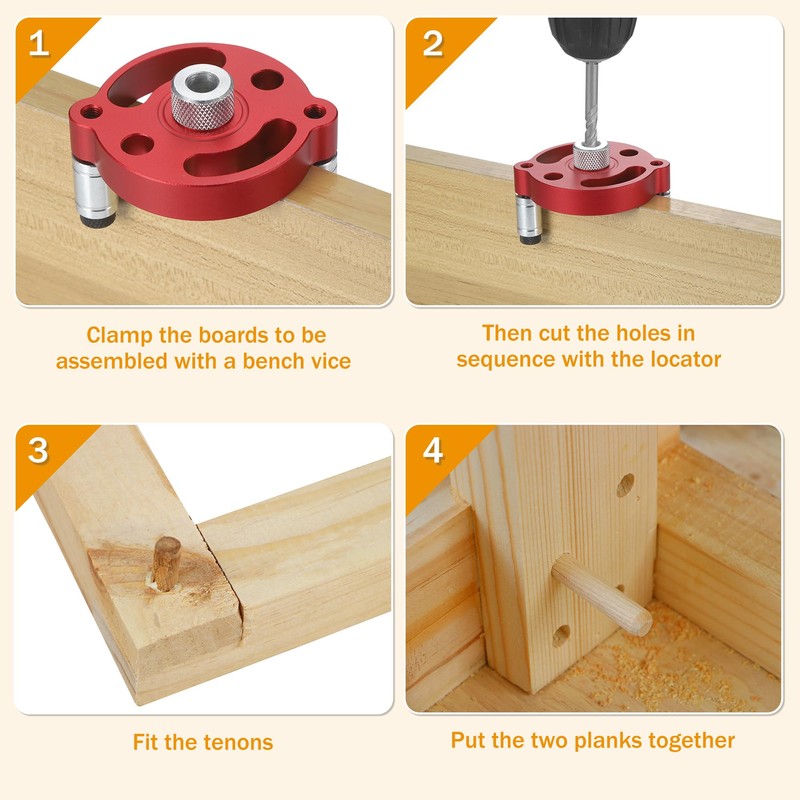 1

Clamp the boards to be assembled with a bench vice

2

Then cut the holes in sequence with the locator

3

Fit the tenons

4

Put the two planks together