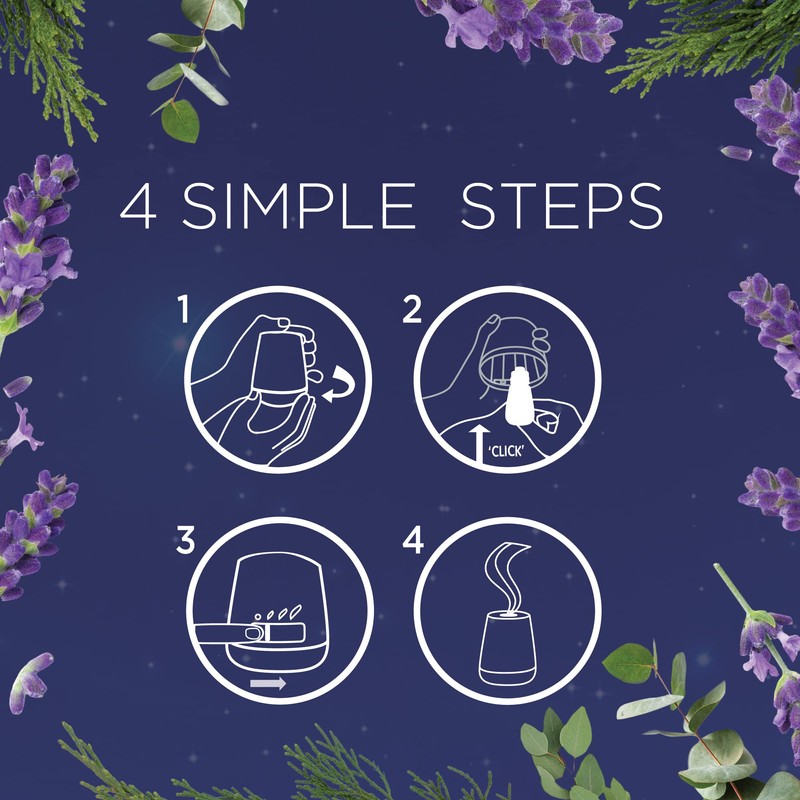 4 SIMPLE STEPS

1

2

'CLICK'

3

4