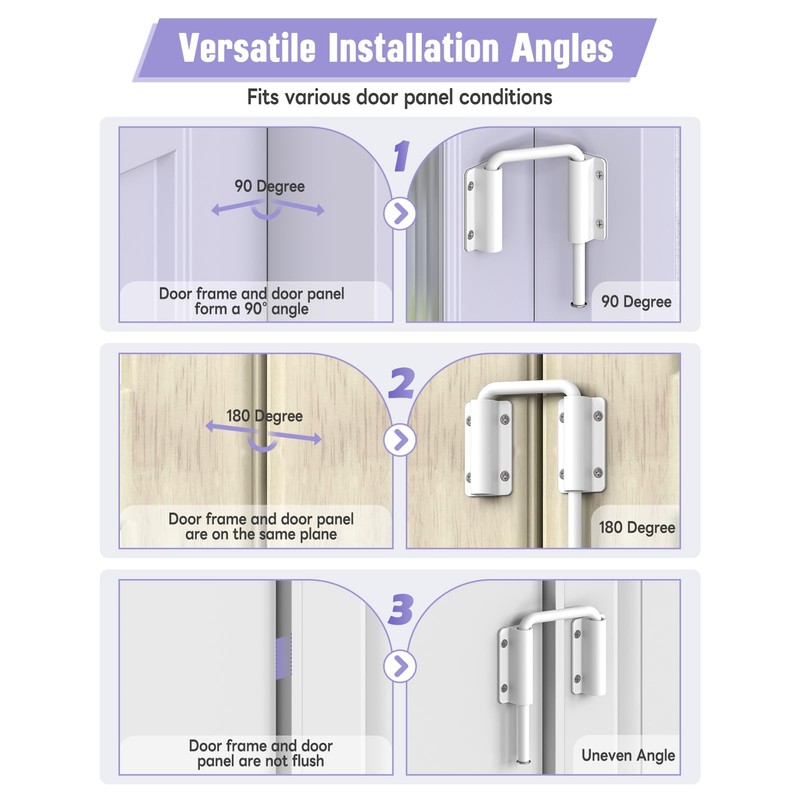 Versatile Installation Angles

Fits various door panel conditions

1

90 Degree

Door frame and door panel form a 90° angle

90 Degree

2

180 Degree

Door frame and door panel are on the same plane

180 Degree

3

Door frame and door panel are not flush

Uneven Angle