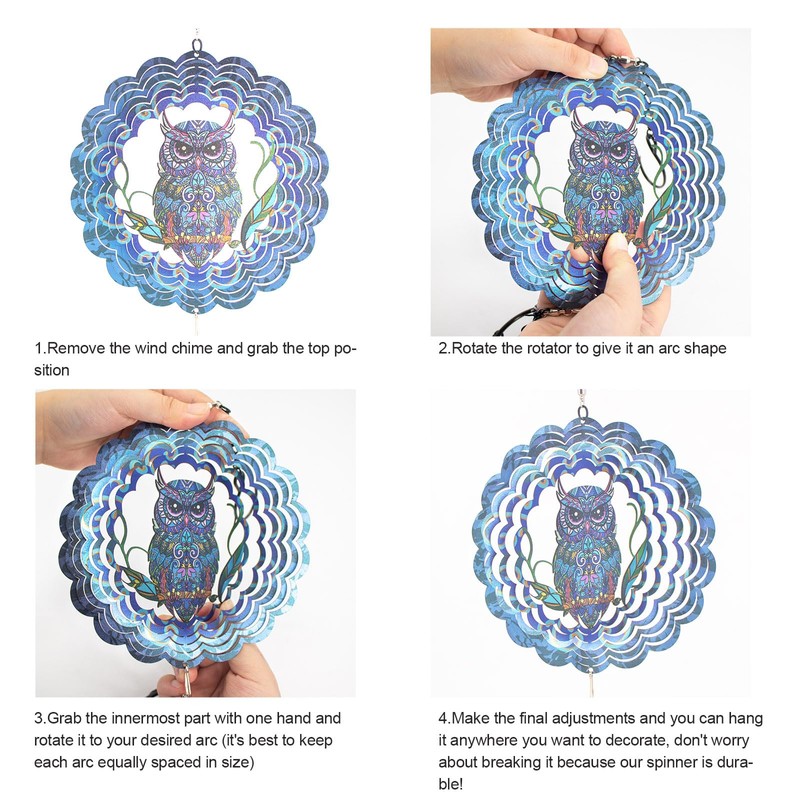 1.Remove the wind chime and grab the top position

2.Rotate the rotator to give it an arc shape

3.Grab the innermost part with one hand and rotate it to your desired arc (it's best to keep each arc equally spaced in size)

4.Make the final adjustments and you can hang it anywhere you want to decorate, don't worry about breaking it because our spinner is durable!