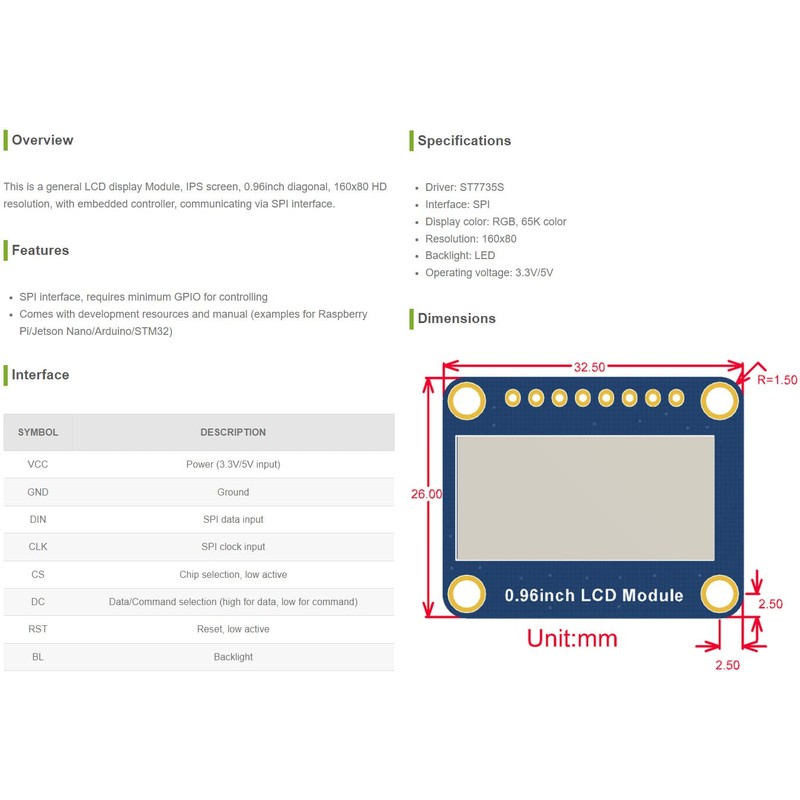 Overview

This is a general LCD display Module, IPS screen, 0.96inch diagonal, 160x80 HD resolution, with embedded controller, communicating via SPI interface.

Features

- SPI interface, requires minimum GPIO for controlling
- Comes with development resources and manual (examples for Raspberry Pi/Jetson Nano/Arduino/STM32)

Interface

| SYMBOL | DESCRIPTION |
|---|---|
| VCC | Power (3.3V/5V input) |
| GND | Ground |
| DIN | SPI data input |
| CLK | SPI clock input |
| CS | Chip selection, low active |
| DC | Data/Command selection (high for data, low for command) |
| RST | Reset, low active |
| BL | Backlight |

Specifications

- Driver: ST7735S
- Interface: SPI
- Display color: RGB, 65K color
- Resolution: 160x80
- Backlight: LED
- Operating voltage: 3.3V/5V

Dimensions

32.50
R=1.50
26.00
0.96inch LCD Module
2.50
Unit:mm
2.50