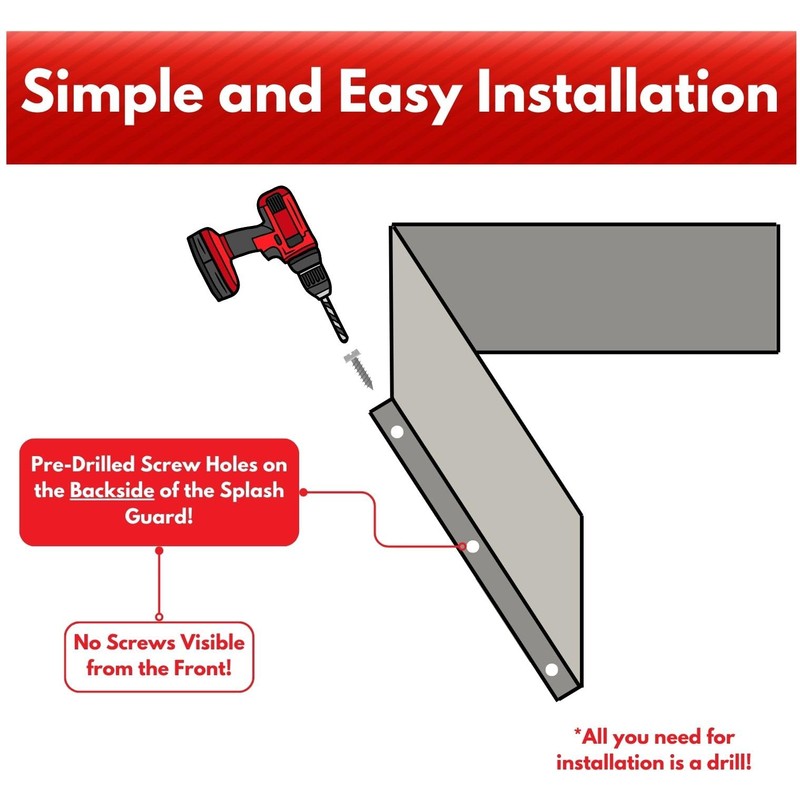 Simple and Easy Installation

Pre-Drilled Screw Holes on the Backside of the Splash Guard!

No Screws Visible from the Front!

*All you need for installation is a drill!