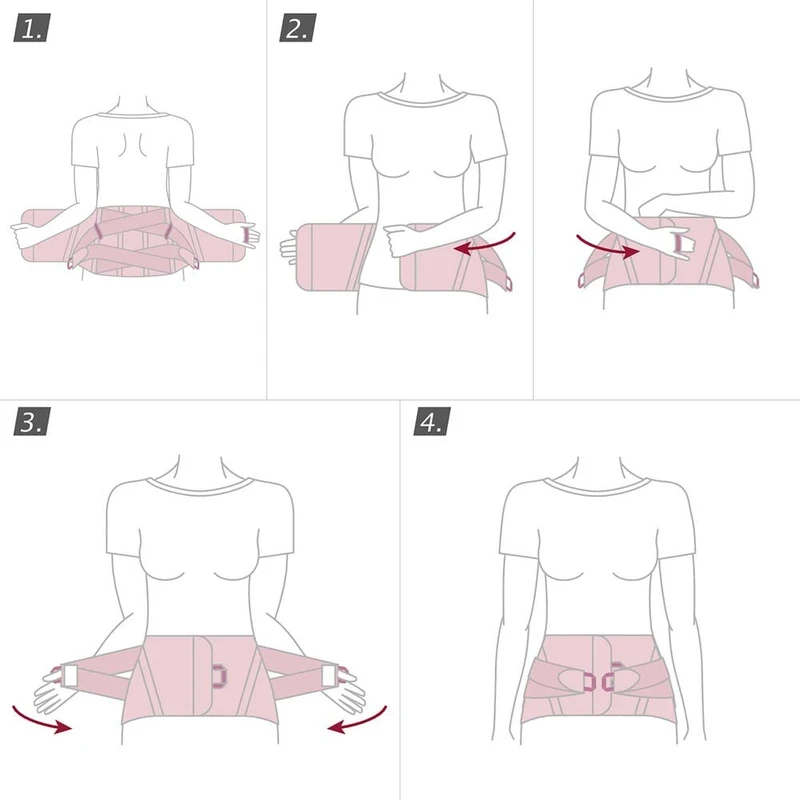 1.

2.

3.

4.