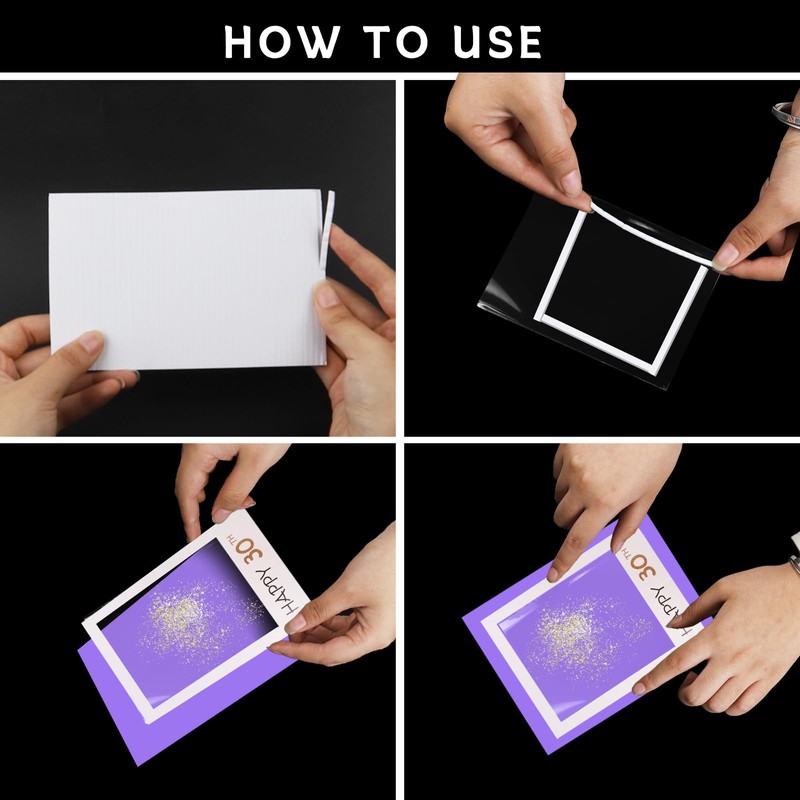 HOW TO USE

HAPPY 30TH

HAPPY 30TH