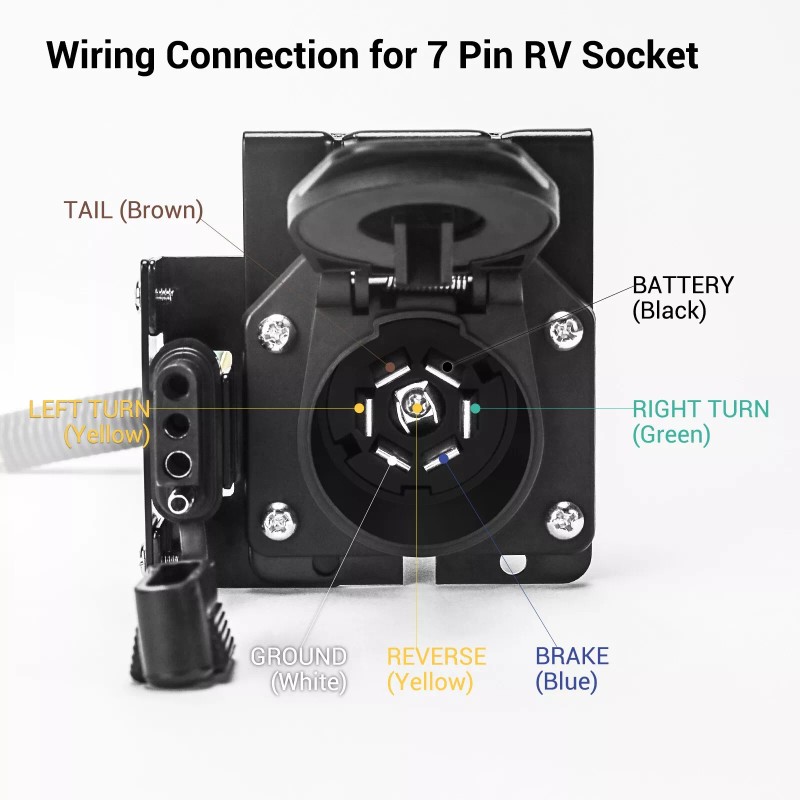 Wiring Connection for 7 Pin RV Socket

TAIL (Brown)

BATTERY (Black)

LEFT TURN (Yellow)

RIGHT TURN (Green)

GROUND (White)

REVERSE (Yellow)

BRAKE (Blue)