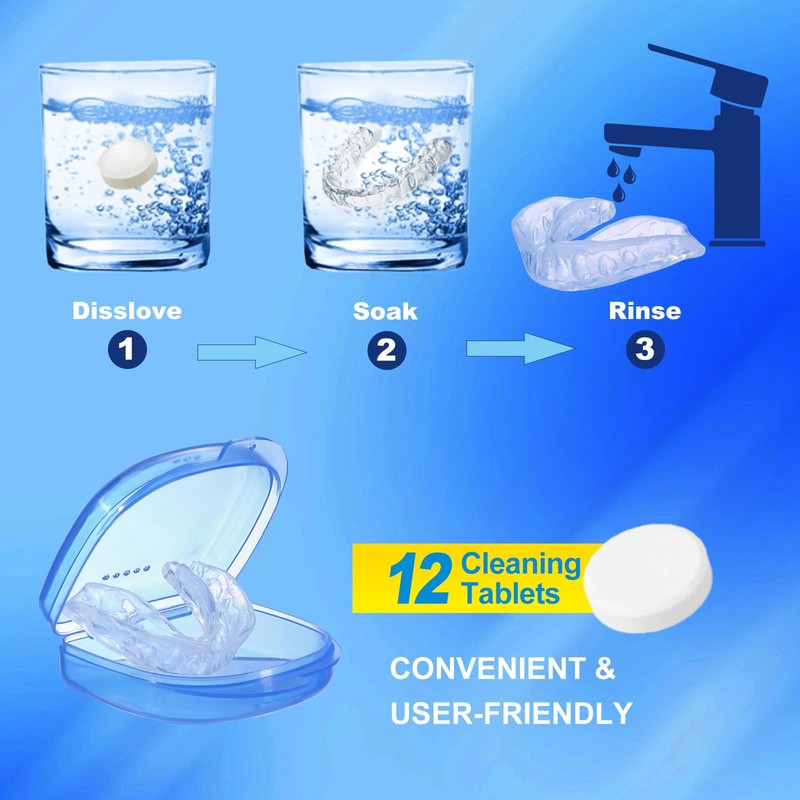 Disslove
1

Soak
2

Rinse
3

12 Cleaning Tablets

CONVENIENT & USER-FRIENDLY