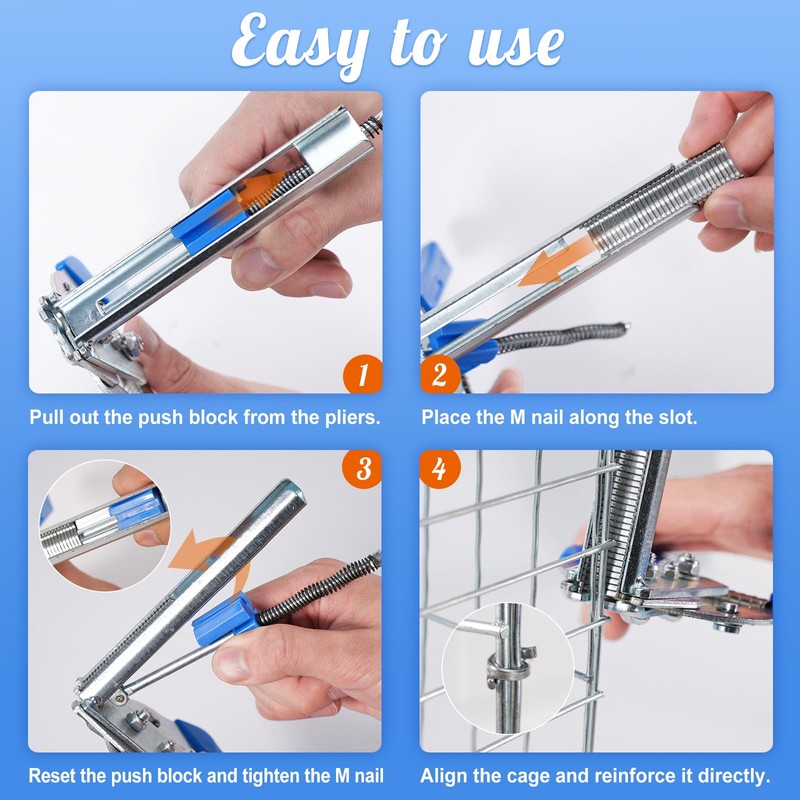 Easy to use

1

Pull out the push block from the pliers.

2

Place the M nail along the slot.

3

Reset the push block and tighten the M nail

4

Align the cage and reinforce it directly.