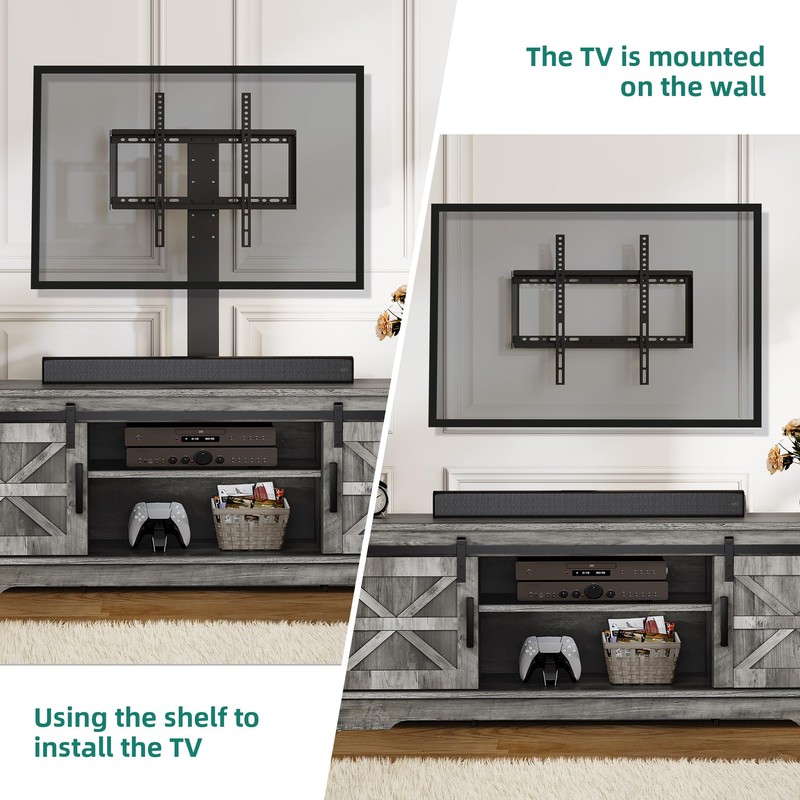 The TV is mounted on the wall

Using the shelf to install the TV