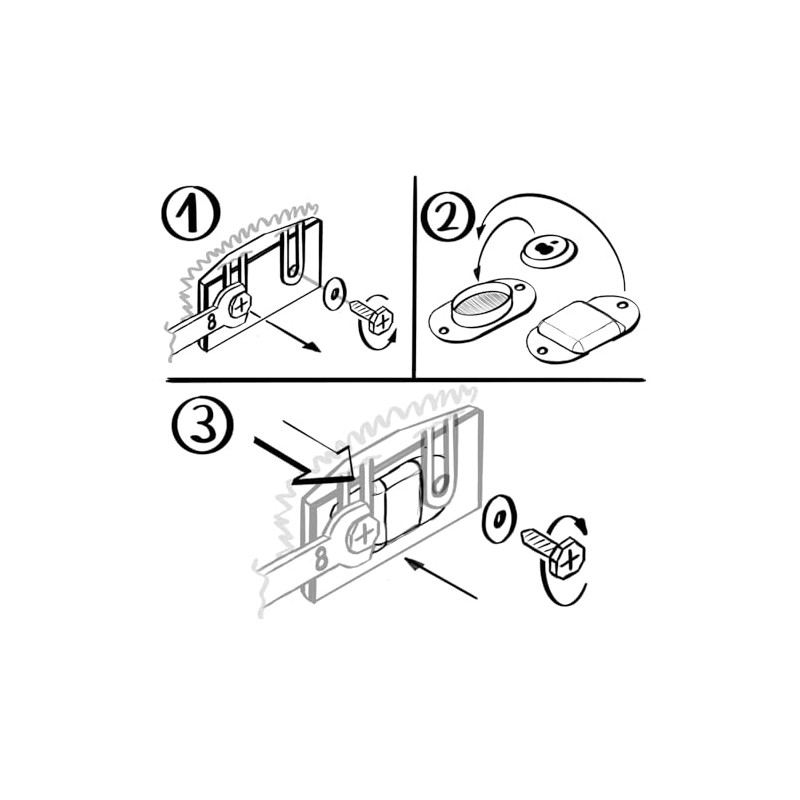 1

8

2

3

8