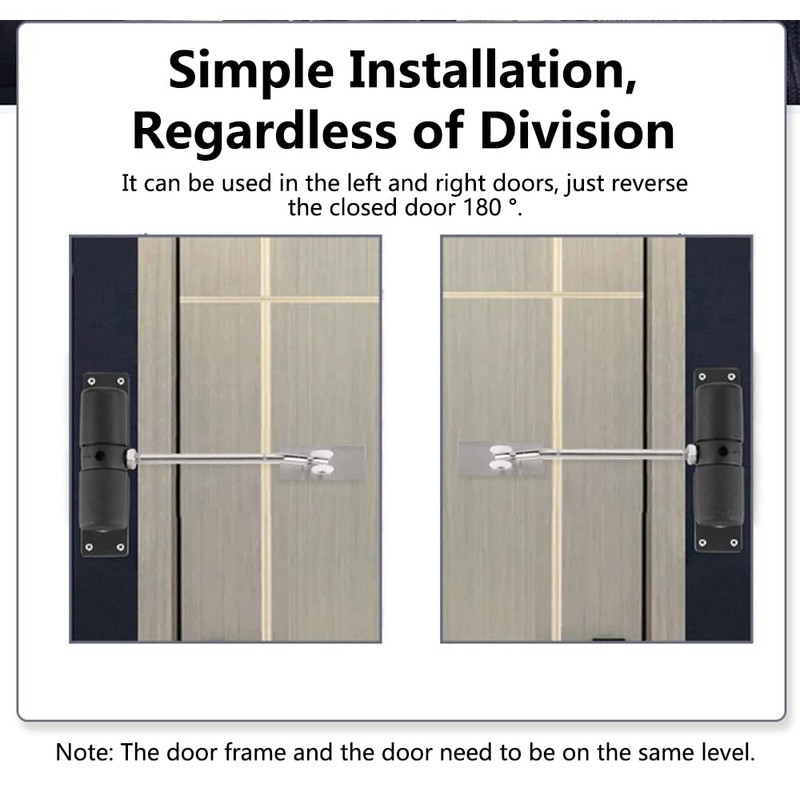 Simple Installation, Regardless of Division

It can be used in the left and right doors, just reverse the closed door 180 °.

Note: The door frame and the door need to be on the same level.