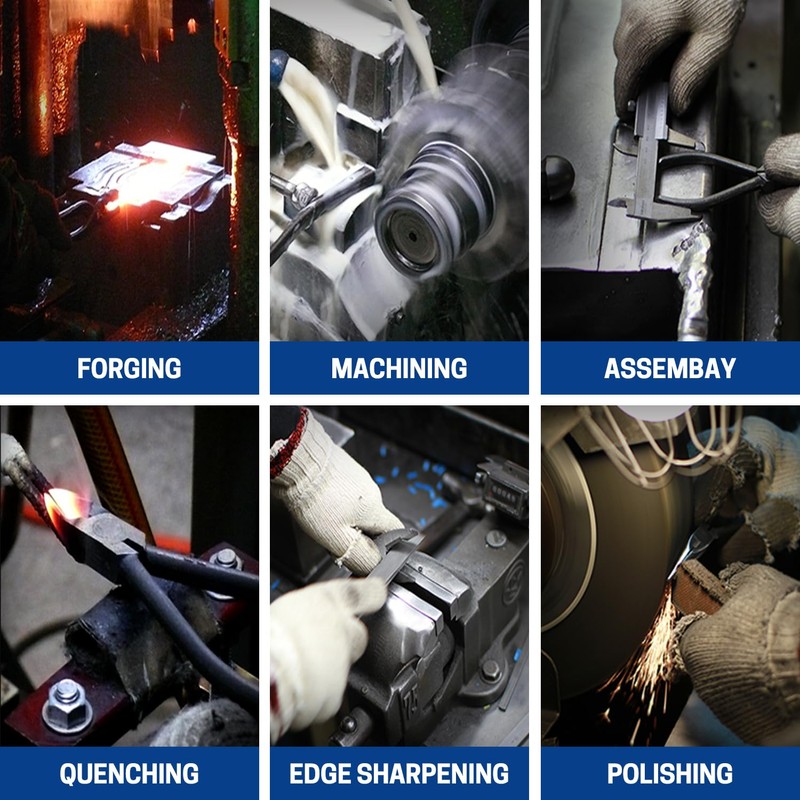 FORGING

MACHINING

ASSEMBAY

QUENCHING

EDGE SHARPENING

POLISHING