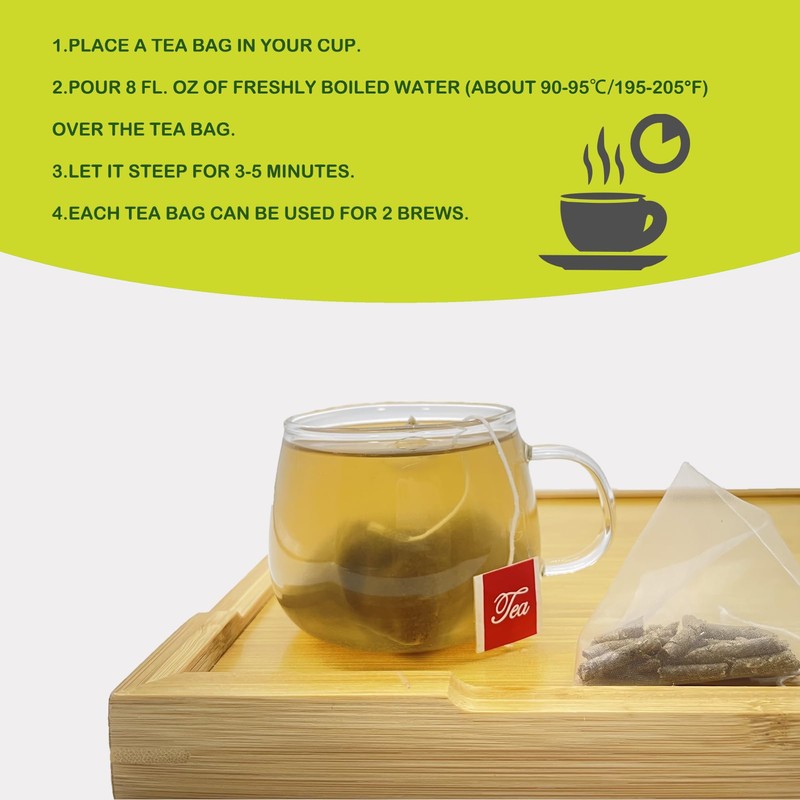 1.PLACE A TEA BAG IN YOUR CUP.

2.POUR 8 FL. OZ OF FRESHLY BOILED WATER (ABOUT 90-95℃/195-205°F) OVER THE TEA BAG.

3.LET IT STEEP FOR 3-5 MINUTES.

4.EACH TEA BAG CAN BE USED FOR 2 BREWS.

Tea