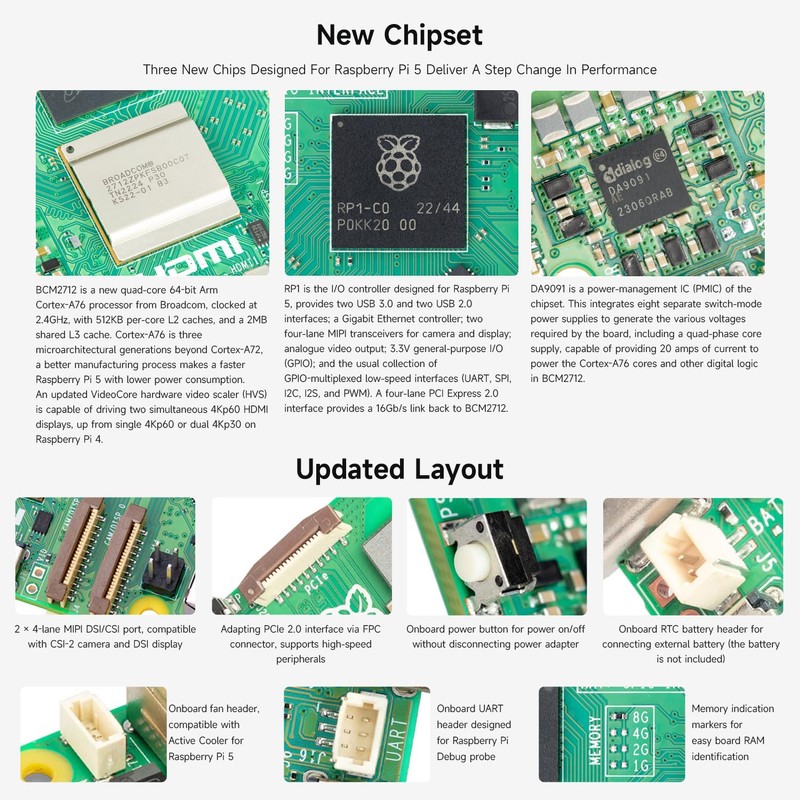 New Chipset

Three New Chips Designed For Raspberry Pi 5 Deliver A Step Change In Performance

BROADCOM®
2712ZPKFSB00C0T
TN2224 P30
K522-01 B3

HDMI

RP1-C0 22/44
P0KK20 00

dialog
DA9091
AE 2306QRAB

BCM2712 is a new quad-core 64-bit Arm Cortex-A76 processor from Broadcom, clocked at 2.4GHz, with 512KB per-core L2 caches, and a 2MB shared L3 cache. Cortex-A76 is three microarchitectural generations beyond Cortex-A72, a better manufacturing process makes a faster Raspberry Pi 5 with lower power consumption.
An updated VideoCore hardware video scaler (HVS) is capable of driving two simultaneous 4Kp60 HDMI displays, up from single 4Kp60 or dual 4Kp30 on Raspberry Pi 4.

RP1 is the I/O controller designed for Raspberry Pi 5, provides two USB 3.0 and two USB 2.0 interfaces; a Gigabit Ethernet controller; two four-lane MIPI transceivers for camera and display; analogue video output; 3.3V general-purpose I/O (GPIO); and the usual collection of GPIO-multiplexed low-speed interfaces (UART, SPI, I2C, I2S, and PWM). A four-lane PCI Express 2.0 interface provides a 16Gb/s link back to BCM2712.

DA9091 is a power-management IC (PMIC) of the chipset. This integrates eight separate switch-mode power supplies to generate the various voltages required by the board, including a quad-phase core supply, capable of providing 20 amps of current to power the Cortex-A76 cores and other digital logic in BCM2712.

Updated Layout

PCIe

BAT
J5

2 × 4-lane MIPI DSI/CSI port, compatible with CSI-2 camera and DSI display

Adapting PCIe 2.0 interface via FPC connector, supports high-speed peripherals

Onboard power button for power on/off without disconnecting power adapter

Onboard RTC battery header for connecting external battery (the battery is not included)

Onboard fan header, compatible with Active Cooler for Raspberry Pi 5

UART

Onboard UART header designed for Raspberry Pi Debug probe

MEMORY
8G
4G
2G
1G

Memory indication markers for easy board RAM identification