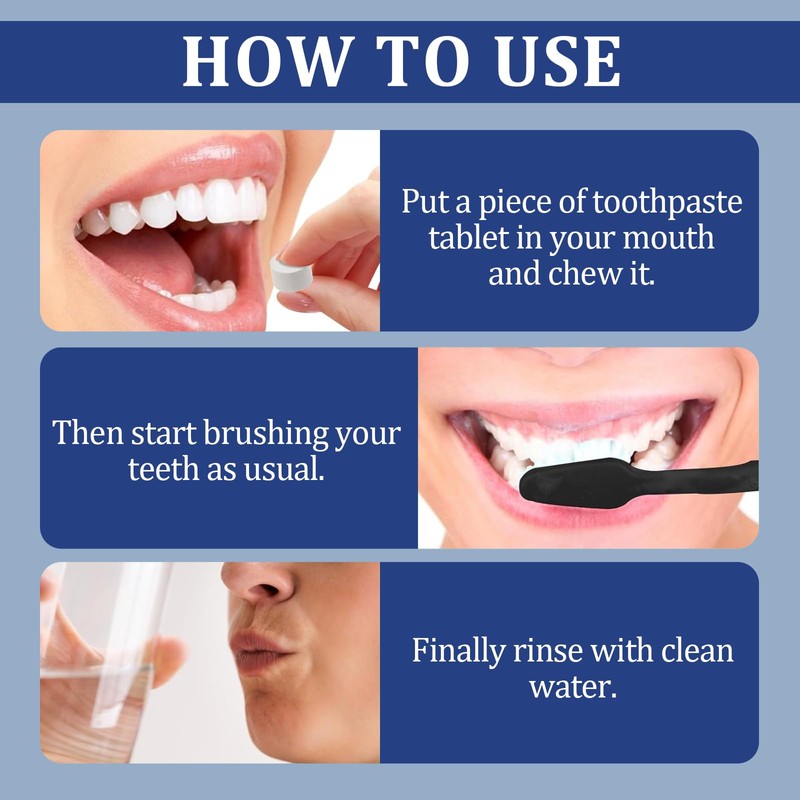 HOW TO USE

Put a piece of toothpaste tablet in your mouth and chew it.

Then start brushing your teeth as usual.

Finally rinse with clean water.