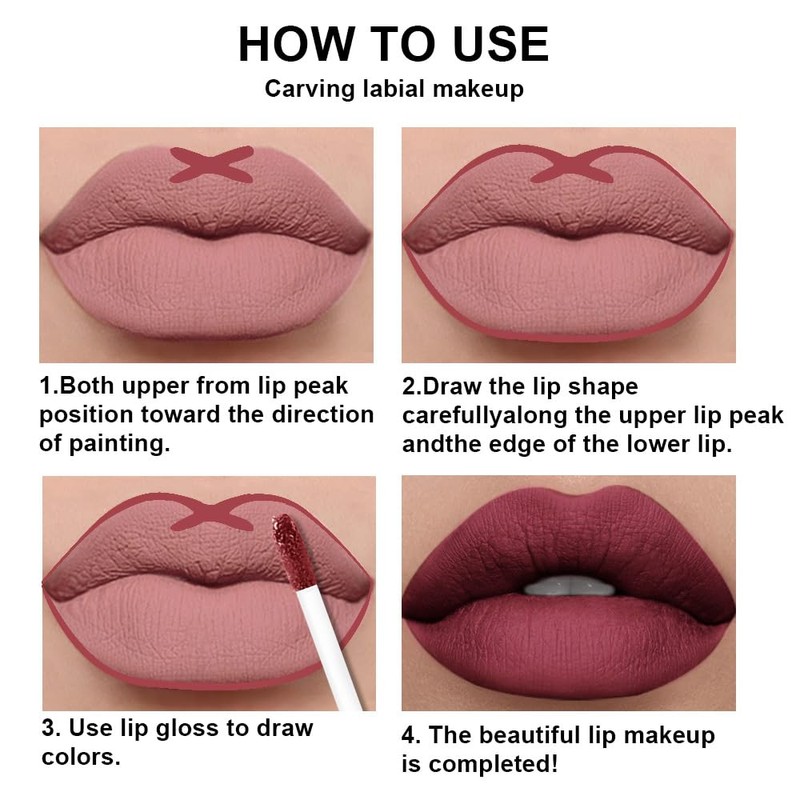 HOW TO USE
Carving labial makeup

1.Both upper from lip peak position toward the direction of painting.

2.Draw the lip shape carefullyalong the upper lip peak andthe edge of the lower lip.

3. Use lip gloss to draw colors.

4. The beautiful lip makeup is completed!