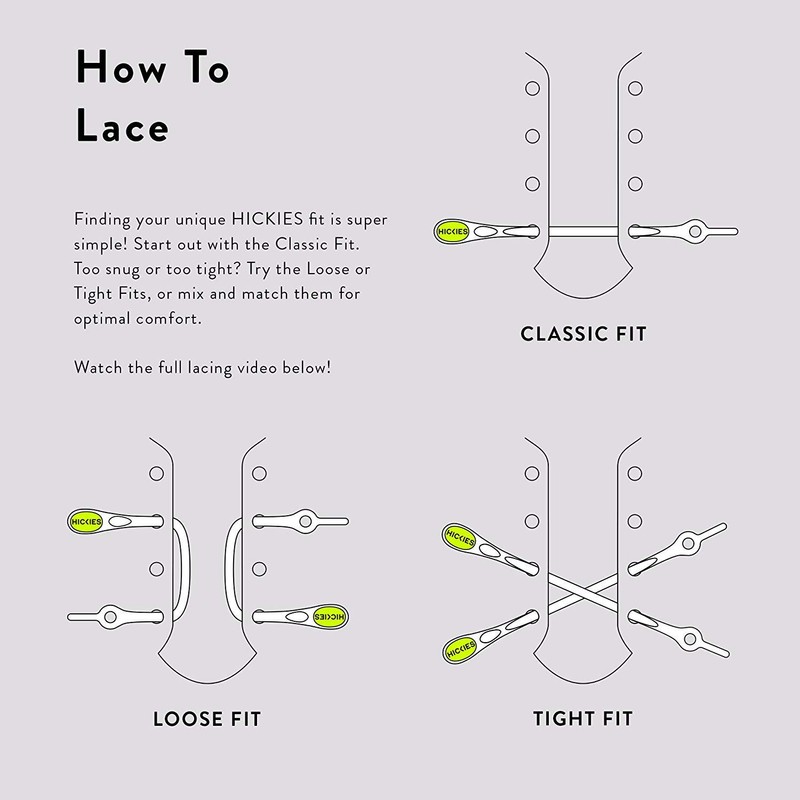 How To Lace

Finding your unique HICKIES fit is super simple! Start out with the Classic Fit. Too snug or too tight? Try the Loose or Tight Fits, or mix and match them for optimal comfort.

Watch the full lacing video below!

HICKIES

CLASSIC FIT

HICKIES

HICKIES

LOOSE FIT

HICKIES

HICKIES

TIGHT FIT